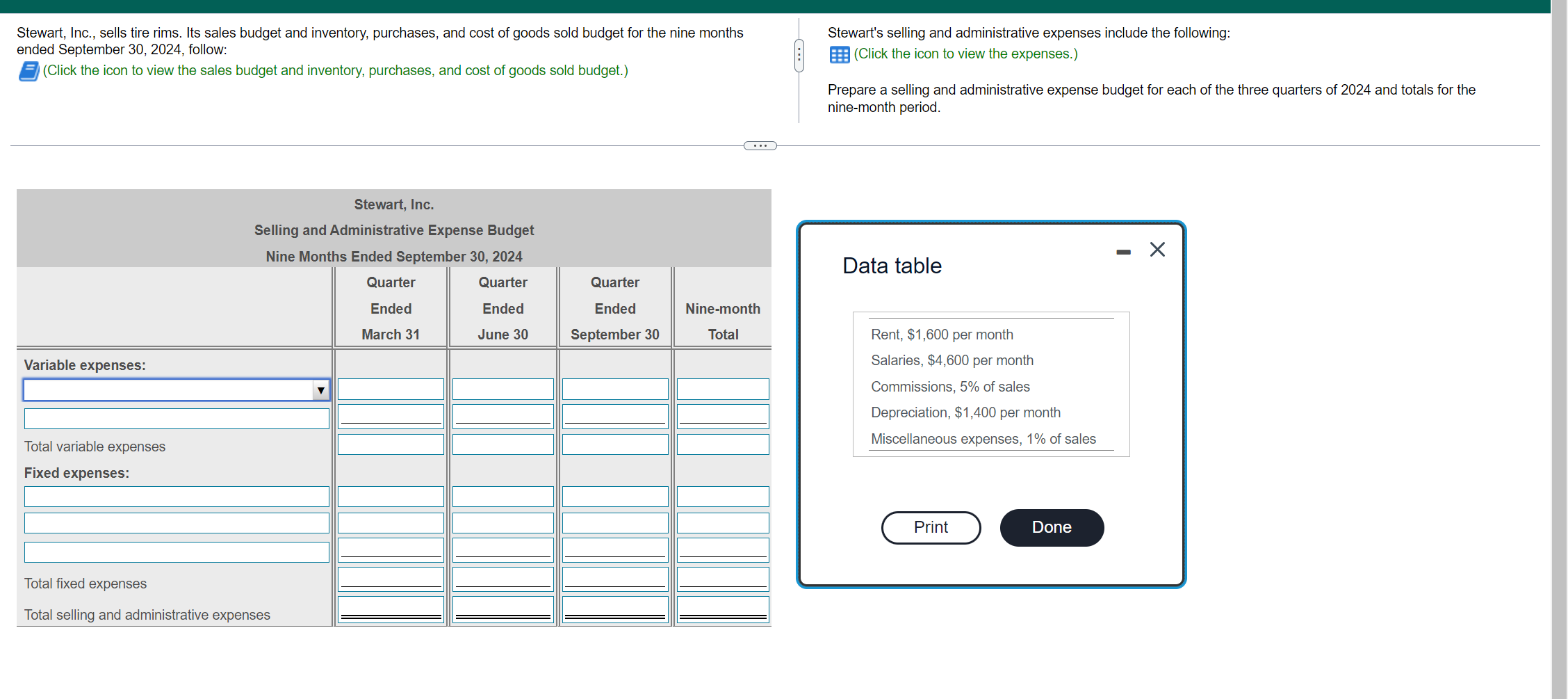 Stewart, Inc., sells tire rims. Its sales budget and inventory, purchases, and cost of goods sold budget for the nine months ended September 30, 2024, follow:
(Click the icon to view the sales budget and inventory, purchases, and cost of goods sold budget.)

Stewart's selling and administrative expenses include the following:
(Click the icon to view the expenses.)

Prepare a selling and administrative expense budget for each of the three quarters of 2024 and totals for the nine-month period.

Stewart, Inc.
Selling and Administrative Expense Budget
Nine Months Ended September 30, 2024

| | Quarter Ended March 31 | Quarter Ended June 30 | Quarter Ended September 30 | Nine-month Total |
|---|---|---|---|---|
| Variable expenses: | | | | |
| | | | | |
| | | | | |
| Total variable expenses | | | | |
| Fixed expenses: | | | | |
| | | | | |
| | | | | |
| | | | | |
| Total fixed expenses | | | | |
| Total selling and administrative expenses | | | | |

Data table

Rent, $1,600 per month
Salaries, $4,600 per month
Commissions, 5% of sales
Depreciation, $1,400 per month
Miscellaneous expenses, 1% of sales

Print
Done