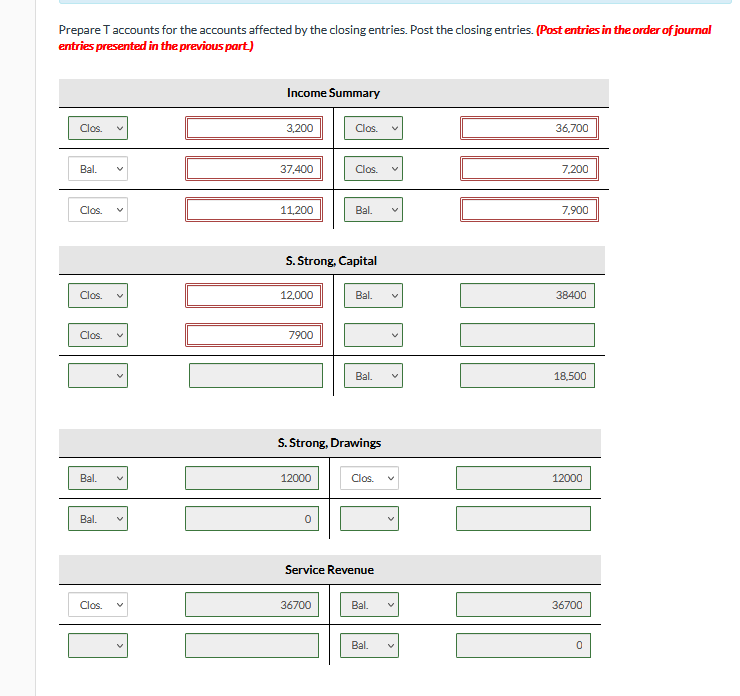 Prepare T accounts for the accounts affected by the closing entries. Post the closing entries. (Post entries in the order of journal entries presented in the previous part.)

Income Summary

| Clos. | 3,200 | Clos. | 36,700 |
|---|---|---|---|
| Bal. | 37,400 | Clos. | 7,200 |
| Clos. | 11,200 | Bal. | 7,900 |

S. Strong, Capital

| Clos. | 12,000 | Bal. | 38400 |
|---|---|---|---|
| Clos. | 7900 | | |
| | | Bal. | 18,500 |

S. Strong, Drawings

| Bal. | 12000 | Clos. | 12000 |
|---|---|---|---|
| Bal. | 0 | | |

Service Revenue

| Clos. | 36700 | Bal. | 36700 |
|---|---|---|---|
| | | Bal. | 0 |