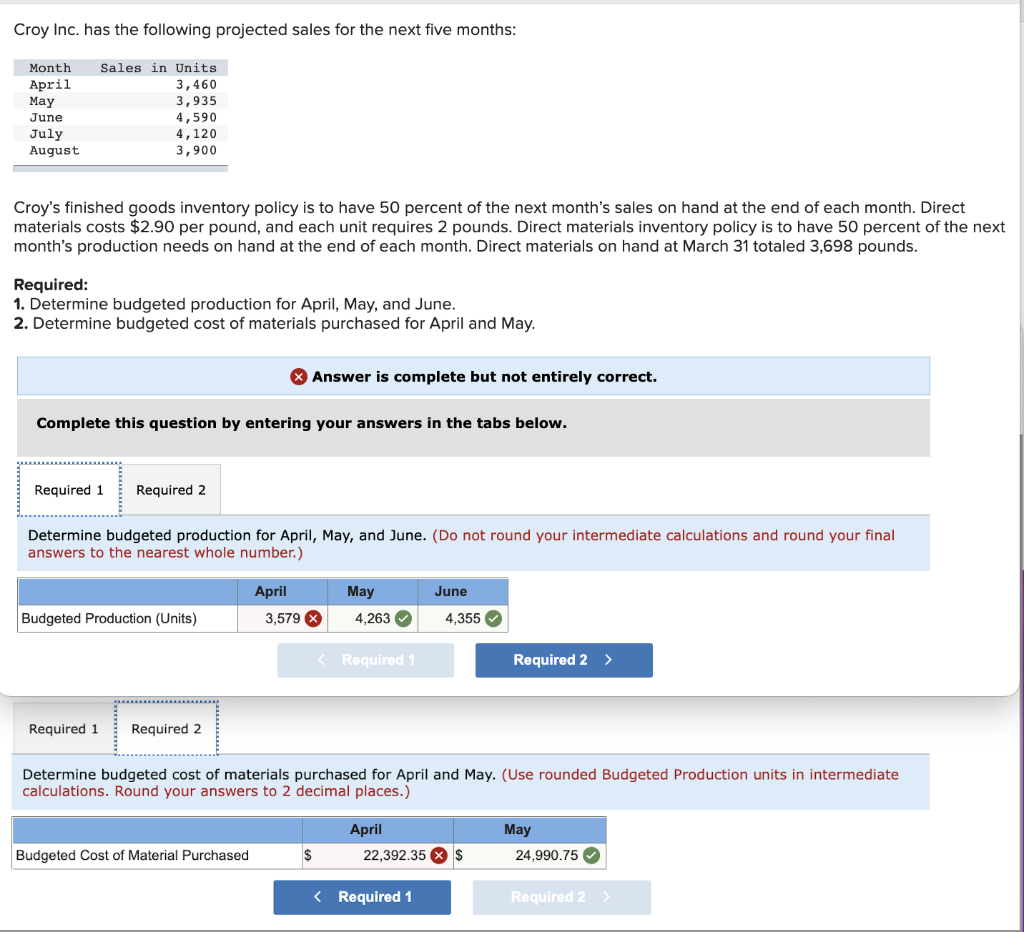 Croy Inc. has the following projected sales for the next five months:

| Month | Sales in Units |
|---|---|
| April | 3,460 |
| May | 3,935 |
| June | 4,590 |
| July | 4,120 |
| August | 3,900 |

Croy's finished goods inventory policy is to have 50 percent of the next month's sales on hand at the end of each month. Direct materials costs $2.90 per pound, and each unit requires 2 pounds. Direct materials inventory policy is to have 50 percent of the next month's production needs on hand at the end of each month. Direct materials on hand at March 31 totaled 3,698 pounds.

Required:
1. Determine budgeted production for April, May, and June.
2. Determine budgeted cost of materials purchased for April and May.

Answer is complete but not entirely correct.

Complete this question by entering your answers in the tabs below.

Required 1 Required 2

Determine budgeted production for April, May, and June. (Do not round your intermediate calculations and round your final answers to the nearest whole number.)

| | April | May | June |
|---|---|---|---|
| Budgeted Production (Units) | 3,579 | 4,263 | 4,355 |

< Required 1 Required 2 >

Required 1 Required 2

Determine budgeted cost of materials purchased for April and May. (Use rounded Budgeted Production units in intermediate calculations. Round your answers to 2 decimal places.)

| | April | May |
|---|---|---|
| Budgeted Cost of Material Purchased | $ 22,392.35 | $ 24,990.75 |

< Required 1 Required 2 >