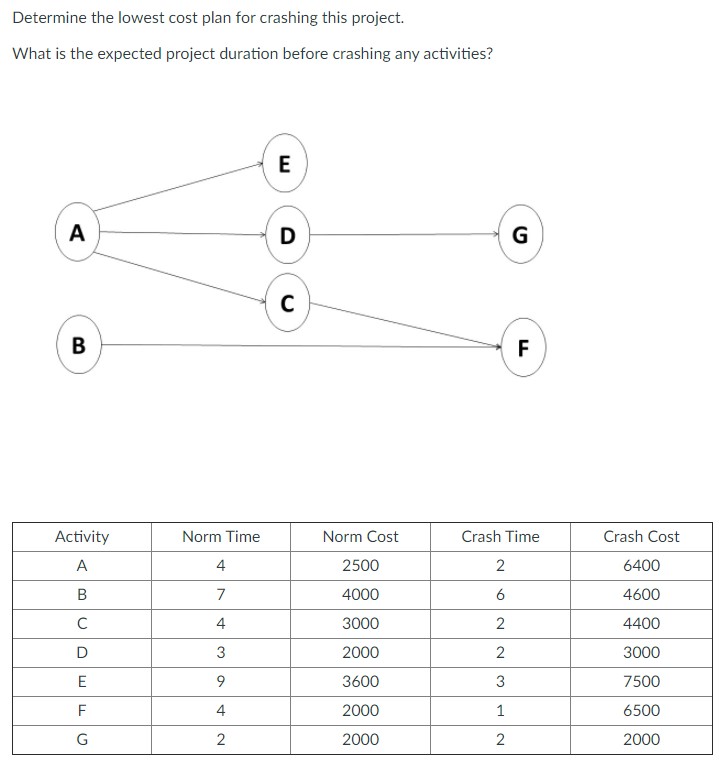 Determine the lowest cost plan for crashing this project.

What is the expected project duration before crashing any activities?

E
A
D
G
C
B
F

| Activity | Norm Time | Norm Cost | Crash Time | Crash Cost |
|---|---|---|---|---|
| A | 4 | 2500 | 2 | 6400 |
| B | 7 | 4000 | 6 | 4600 |
| C | 4 | 3000 | 2 | 4400 |
| D | 3 | 2000 | 2 | 3000 |
| E | 9 | 3600 | 3 | 7500 |
| F | 4 | 2000 | 1 | 6500 |
| G | 2 | 2000 | 2 | 2000 |