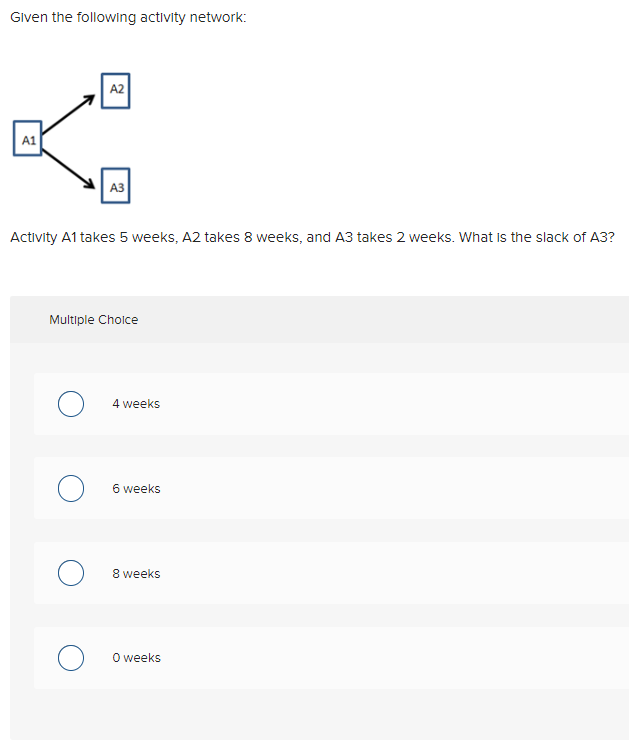 Given the following activity network:

A2

A1

A3

Activity A1 takes 5 weeks, A2 takes 8 weeks, and A3 takes 2 weeks. What is the slack of A3?

Multiple Choice

4 weeks

6 weeks

8 weeks

0 weeks