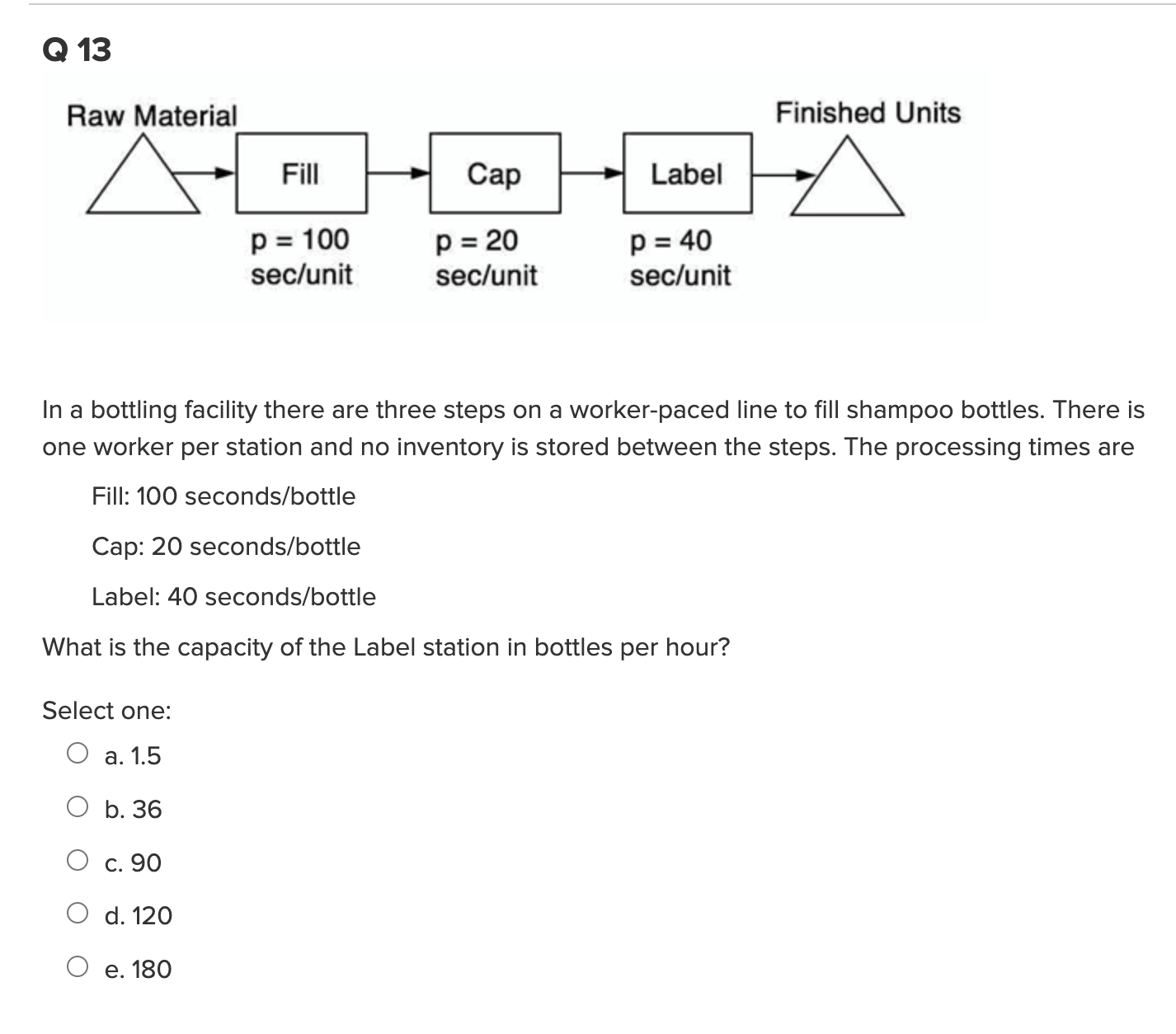 Q 13

Raw Material

Finished Units

Fill

Cap

Label

p = 100 sec/unit

p = 20 sec/unit

p = 40 sec/unit

In a bottling facility there are three steps on a worker-paced line to fill shampoo bottles. There is one worker per station and no inventory is stored between the steps. The processing times are

Fill: 100 seconds/bottle

Cap: 20 seconds/bottle

Label: 40 seconds/bottle

What is the capacity of the Label station in bottles per hour?

Select one:

a. 1.5

b. 36

c. 90

d. 120

e. 180