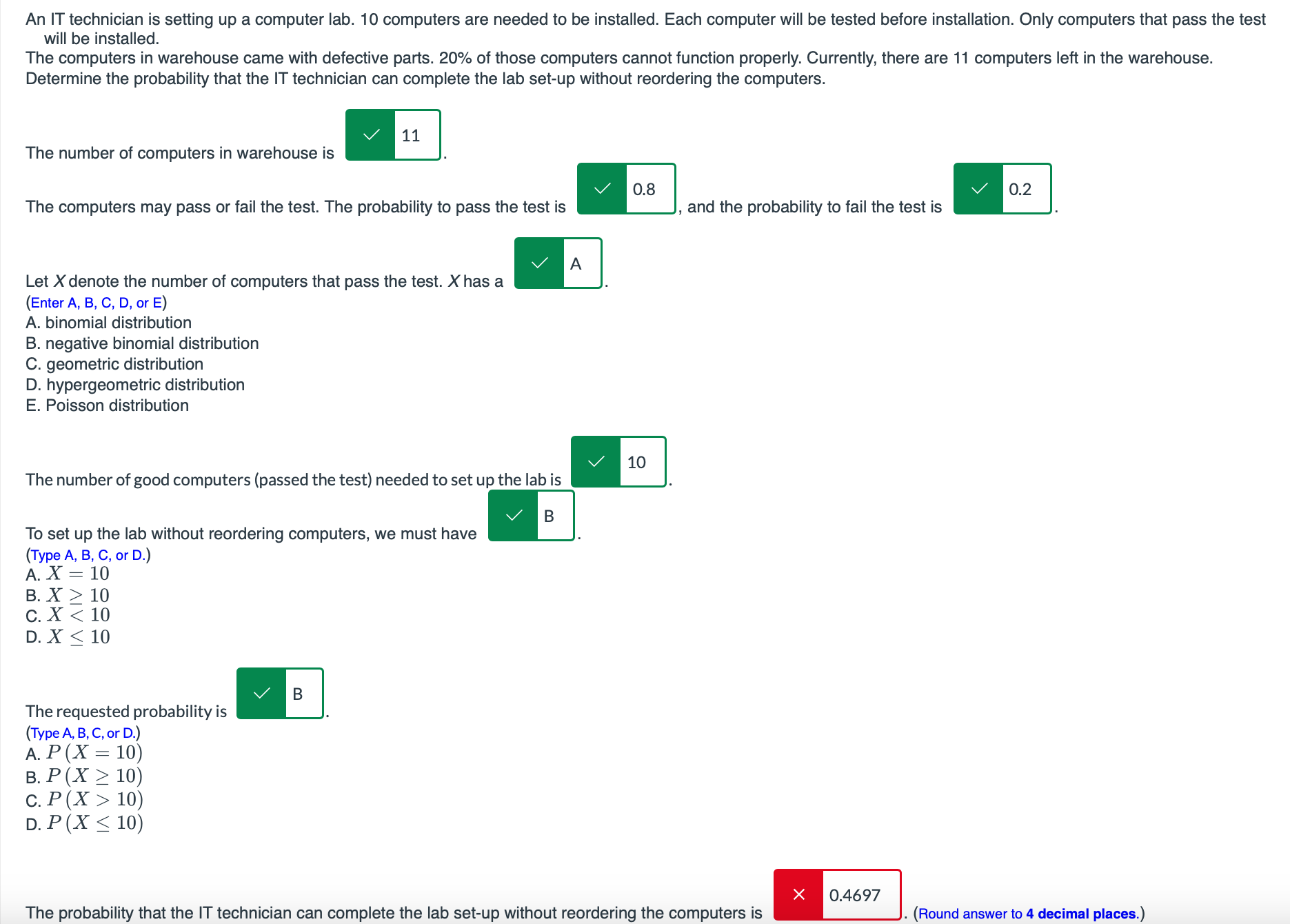 An IT technician is setting up a computer lab. 10 computers are needed to be installed. Each computer will be tested before installation. Only computers that pass the test will be installed.
The computers in warehouse came with defective parts. 20% of those computers cannot function properly. Currently, there are 11 computers left in the warehouse.
Determine the probability that the IT technician can complete the lab set-up without reordering the computers.

The number of computers in warehouse is 11.

The computers may pass or fail the test. The probability to pass the test is 0.8, and the probability to fail the test is 0.2.

Let $X$ denote the number of computers that pass the test. $X$ has a A.
(Enter A, B, C, D, or E)
A. binomial distribution
B. negative binomial distribution
C. geometric distribution
D. hypergeometric distribution
E. Poisson distribution

The number of good computers (passed the test) needed to set up the lab is 10.

To set up the lab without reordering computers, we must have B.
(Type A, B, C, or D.)
A. $X = 10$
B. $X \geq 10$
C. $X < 10$
D. $X \leq 10$

The requested probability is B.
(Type A, B, C, or D.)
A. $P(X = 10)$
B. $P(X \geq 10)$
C. $P(X > 10)$
D. $P(X \leq 10)$

The probability that the IT technician can complete the lab set-up without reordering the computers is 0.4697. (Round answer to 4 decimal places.)