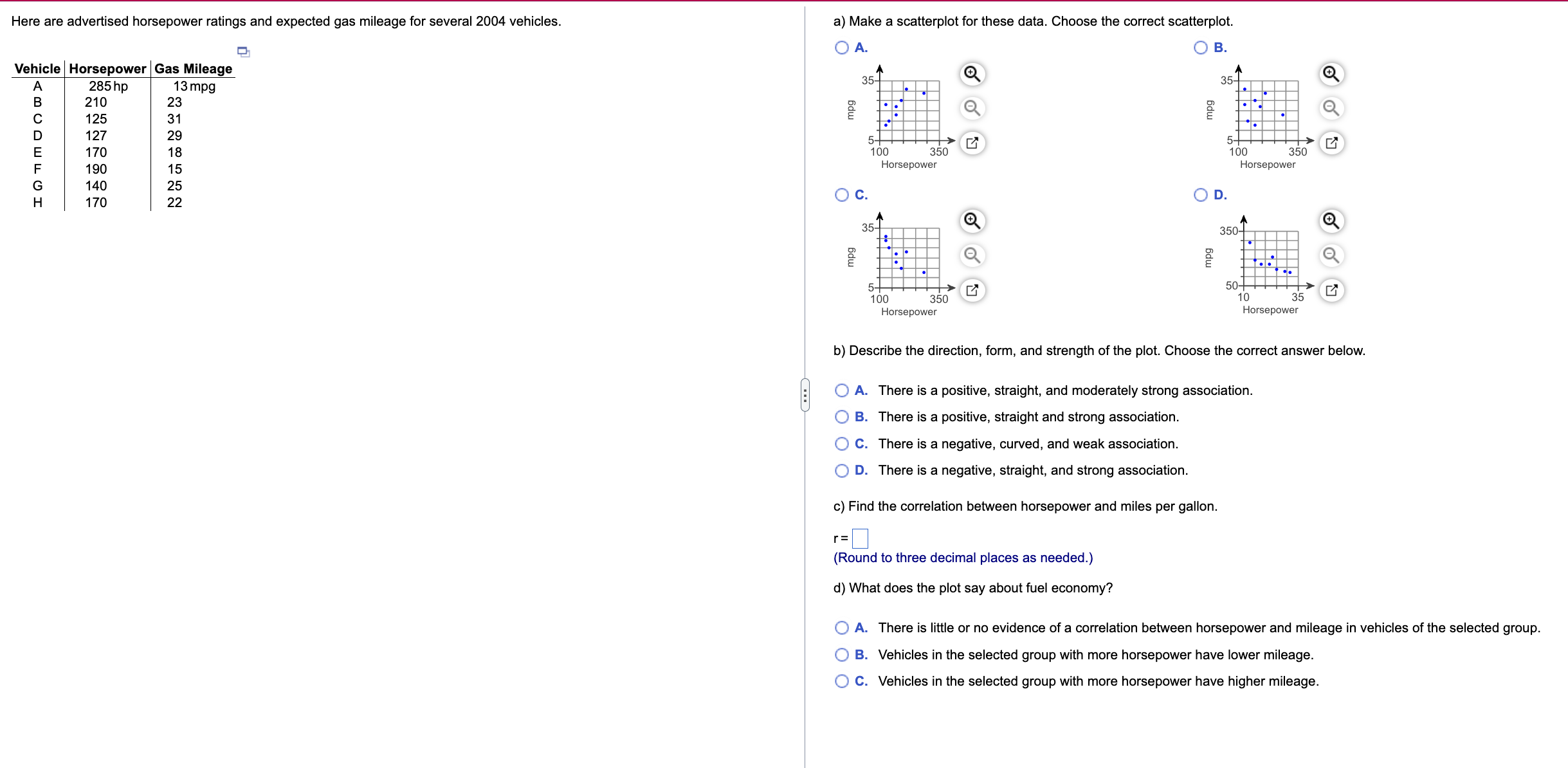 Here are advertised horsepower ratings and expected gas mileage for several 2004 vehicles.

| Vehicle | Horsepower | Gas Mileage |
|---|---|---|
| A | 285 hp | 13 mpg |
| B | 210 | 23 |
| C | 125 | 31 |
| D | 127 | 29 |
| E | 170 | 18 |
| F | 190 | 15 |
| G | 140 | 25 |
| H | 170 | 22 |

a) Make a scatterplot for these data. Choose the correct scatterplot.

A.
35
mpg
5
100 350
Horsepower

B.
35
mpg
5
100 350
Horsepower

C.
35
mpg
5
100 350
Horsepower

D.
350
mpg
50
10 35
Horsepower

b) Describe the direction, form, and strength of the plot. Choose the correct answer below.

A. There is a positive, straight, and moderately strong association.
B. There is a positive, straight and strong association.
C. There is a negative, curved, and weak association.
D. There is a negative, straight, and strong association.

c) Find the correlation between horsepower and miles per gallon.

r = 
(Round to three decimal places as needed.)

d) What does the plot say about fuel economy?

A. There is little or no evidence of a correlation between horsepower and mileage in vehicles of the selected group.
B. Vehicles in the selected group with more horsepower have lower mileage.
C. Vehicles in the selected group with more horsepower have higher mileage.