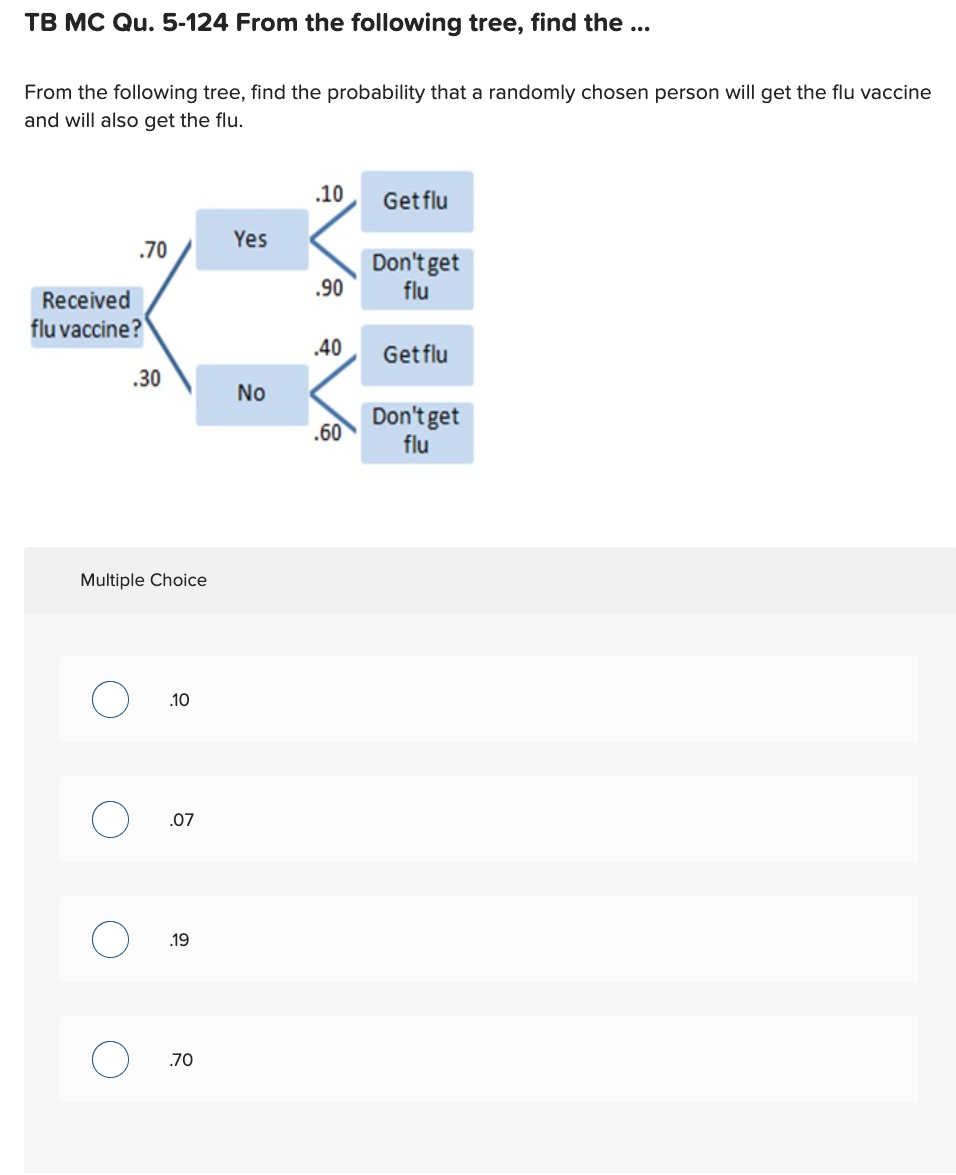 TB MC Qu. 5-124 From the following tree, find the ...

From the following tree, find the probability that a randomly chosen person will get the flu vaccine and will also get the flu.

Received flu vaccine?

.70

Yes

.10

Get flu

.90

Don't get flu

.30

No

.40

Get flu

.60

Don't get flu

Multiple Choice

.10

.07

.19

.70