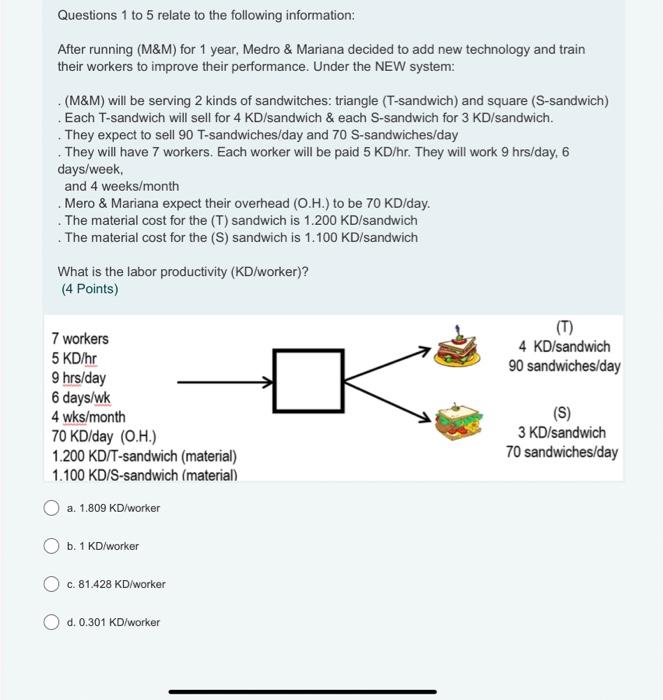 Questions 1 to 5 relate to the following information:

After running (M&M) for 1 year, Medro & Mariana decided to add new technology and train their workers to improve their performance. Under the NEW system:

. (M&M) will be serving 2 kinds of sandwitches: triangle (T-sandwich) and square (S-sandwich)
. Each T-sandwich will sell for 4 KD/sandwich & each S-sandwich for 3 KD/sandwich.
. They expect to sell 90 T-sandwiches/day and 70 S-sandwiches/day
. They will have 7 workers. Each worker will be paid 5 KD/hr. They will work 9 hrs/day, 6 days/week,
and 4 weeks/month
. Mero & Mariana expect their overhead (O.H.) to be 70 KD/day.
. The material cost for the (T) sandwich is 1.200 KD/sandwich
. The material cost for the (S) sandwich is 1.100 KD/sandwich

What is the labor productivity (KD/worker)?
(4 Points)

7 workers
5 KD/hr
9 hrs/day
6 days/wk
4 wks/month
70 KD/day (O.H.)
1.200 KD/T-sandwich (material)
1.100 KD/S-sandwich (material)

(T)
4 KD/sandwich
90 sandwiches/day

(S)
3 KD/sandwich
70 sandwiches/day

a. 1.809 KD/worker

b. 1 KD/worker

c. 81.428 KD/worker

d. 0.301 KD/worker