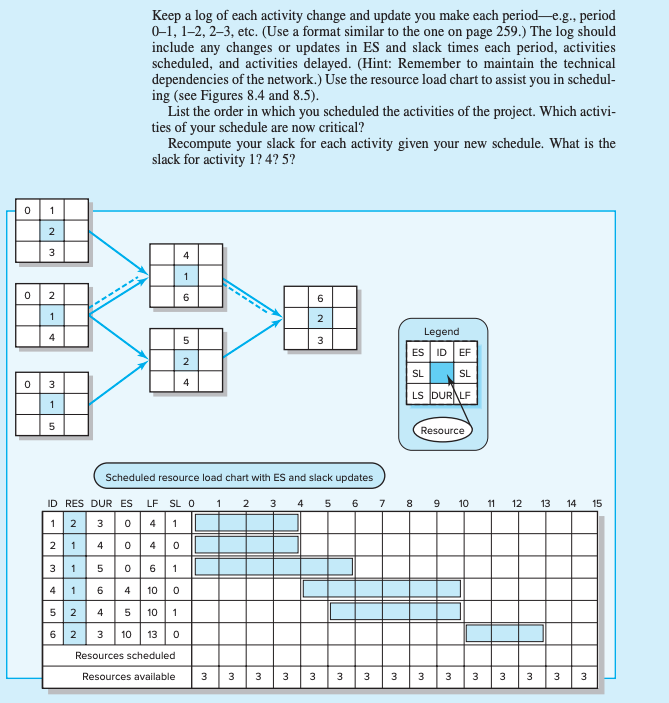 Keep a log of each activity change and update you make each period—e.g., period 0–1, 1–2, 2–3, etc. (Use a format similar to the one on page 259.) The log should include any changes or updates in ES and slack times each period, activities scheduled, and activities delayed. (Hint: Remember to maintain the technical dependencies of the network.) Use the resource load chart to assist you in scheduling (see Figures 8.4 and 8.5).

List the order in which you scheduled the activities of the project. Which activities of your schedule are now critical?

Recompute your slack for each activity given your new schedule. What is the slack for activity 1? 4? 5?

0 1
2
3

0 2
1
4

0 3
1
5

4
1
6

5
2
4

6
2
3

Legend
ES ID EF
SL SL
LS DUR LF
Resource

Scheduled resource load chart with ES and slack updates

| ID | RES | DUR | ES | LF | SL | 0 | 1 | 2 | 3 | 4 | 5 | 6 | 7 | 8 | 9 | 10 | 11 | 12 | 13 | 14 | 15 |
|---|---|---|---|---|---|---|---|---|---|---|---|---|---|---|---|---|---|---|---|---|---|
| 1 | 2 | 3 | 0 | 4 | 1 | | | | | | | | | | | | | | | | |
| 2 | 1 | 4 | 0 | 4 | 0 | | | | | | | | | | | | | | | | |
| 3 | 1 | 5 | 0 | 6 | 1 | | | | | | | | | | | | | | | | |
| 4 | 1 | 6 | 4 | 10 | 0 | | | | | | | | | | | | | | | | |
| 5 | 2 | 4 | 5 | 10 | 1 | | | | | | | | | | | | | | | | |
| 6 | 2 | 3 | 10 | 13 | 0 | | | | | | | | | | | | | | | | |
| Resources scheduled | | | | | | | | | | | | | | | | | | | | | |
| Resources available | | | | | | 3 | 3 | 3 | 3 | 3 | 3 | 3 | 3 | 3 | 3 | 3 | 3 | 3 | 3 | 3 | |