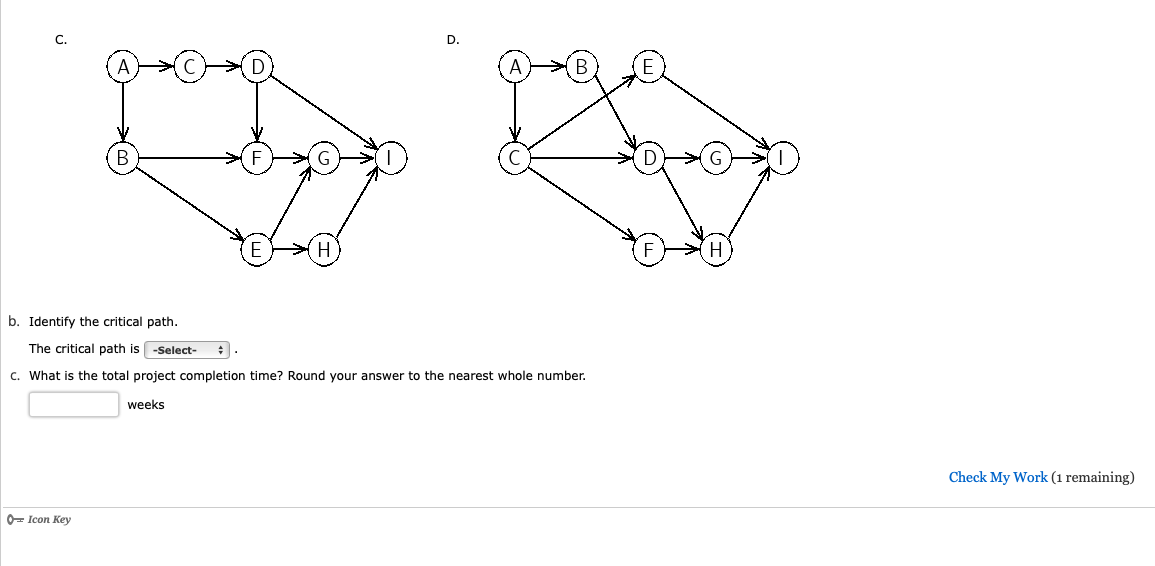 C.

A C D B F G I E H

D.

A B E C D G I F H

b. Identify the critical path.

The critical path is -Select- .

c. What is the total project completion time? Round your answer to the nearest whole number.

weeks

Check My Work (1 remaining)

Icon Key