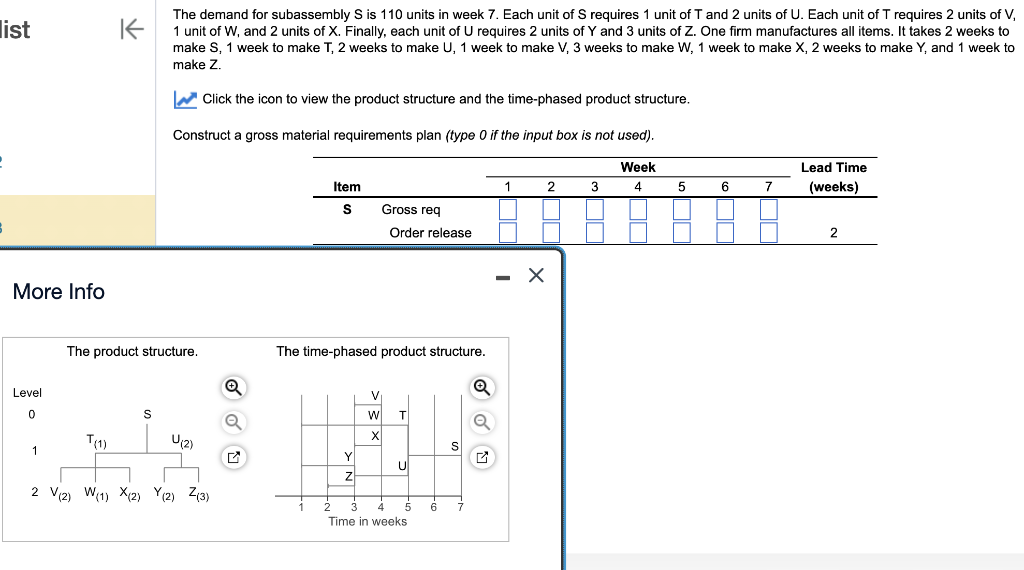 list

The demand for subassembly S is 110 units in week 7. Each unit of S requires 1 unit of T and 2 units of U. Each unit of T requires 2 units of V, 1 unit of W, and 2 units of X. Finally, each unit of U requires 2 units of Y and 3 units of Z. One firm manufactures all items. It takes 2 weeks to make S, 1 week to make T, 2 weeks to make U, 1 week to make V, 3 weeks to make W, 1 week to make X, 2 weeks to make Y, and 1 week to make Z.

Click the icon to view the product structure and the time-phased product structure.

Construct a gross material requirements plan (type 0 if the input box is not used).

| Item | | Week 1 | 2 | 3 | 4 | 5 | 6 | 7 | Lead Time (weeks) |
|---|---|---|---|---|---|---|---|---|---|
| S | Gross req | | | | | | | | |
| | Order release | | | | | | | | 2 |

More Info

The product structure.

Level
0 S
1 $T_{(1)}$ $U_{(2)}$
2 $V_{(2)}$ $W_{(1)}$ $X_{(2)}$ $Y_{(2)}$ $Z_{(3)}$

The time-phased product structure.

V
W T
X
S
Y
U
Z
1 2 3 4 5 6 7
Time in weeks