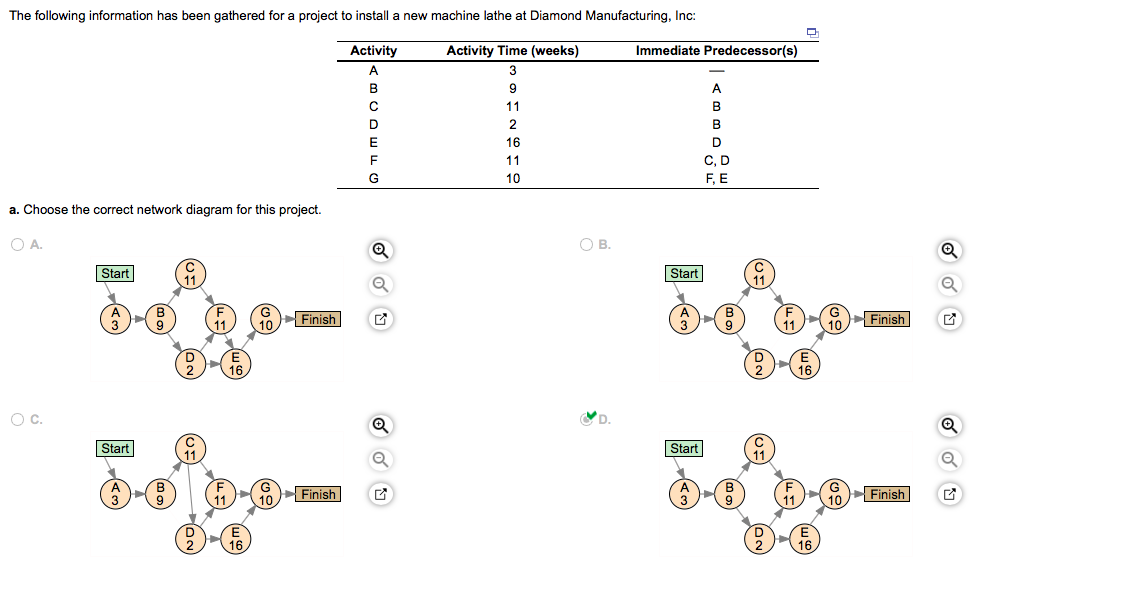 The following information has been gathered for a project to install a new machine lathe at Diamond Manufacturing, Inc:

| Activity | Activity Time (weeks) | Immediate Predecessor(s) |
|---|---|---|
| A | 3 | — |
| B | 9 | A |
| C | 11 | B |
| D | 2 | B |
| E | 16 | D |
| F | 11 | C, D |
| G | 10 | F, E |

a. Choose the correct network diagram for this project.

A.

Start A 3 B 9 C 11 D 2 F 11 E 16 G 10 Finish

B.

Start A 3 B 9 C 11 D 2 F 11 E 16 G 10 Finish

C.

Start A 3 B 9 C 11 D 2 F 11 E 16 G 10 Finish

D.

Start A 3 B 9 C 11 D 2 F 11 E 16 G 10 Finish