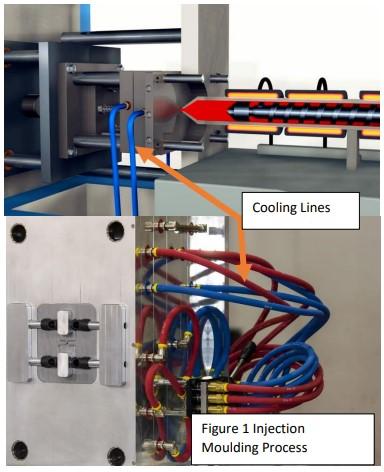 Cooling Lines

Figure 1 Injection Moulding Process