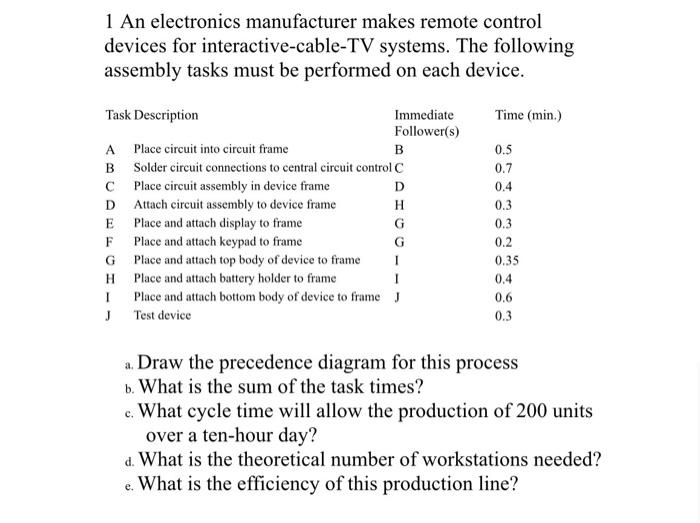 1 An electronics manufacturer makes remote control devices for interactive-cable-TV systems. The following assembly tasks must be performed on each device.

| Task | Description | Immediate Follower(s) | Time (min.) |
|---|---|---|---|
| A | Place circuit into circuit frame | B | 0.5 |
| B | Solder circuit connections to central circuit control | C | 0.7 |
| C | Place circuit assembly in device frame | D | 0.4 |
| D | Attach circuit assembly to device frame | H | 0.3 |
| E | Place and attach display to frame | G | 0.3 |
| F | Place and attach keypad to frame | G | 0.2 |
| G | Place and attach top body of device to frame | I | 0.35 |
| H | Place and attach battery holder to frame | I | 0.4 |
| I | Place and attach bottom body of device to frame | J | 0.6 |
| J | Test device | | 0.3 |

a. Draw the precedence diagram for this process
b. What is the sum of the task times?
c. What cycle time will allow the production of 200 units over a ten-hour day?
d. What is the theoretical number of workstations needed?
e. What is the efficiency of this production line?