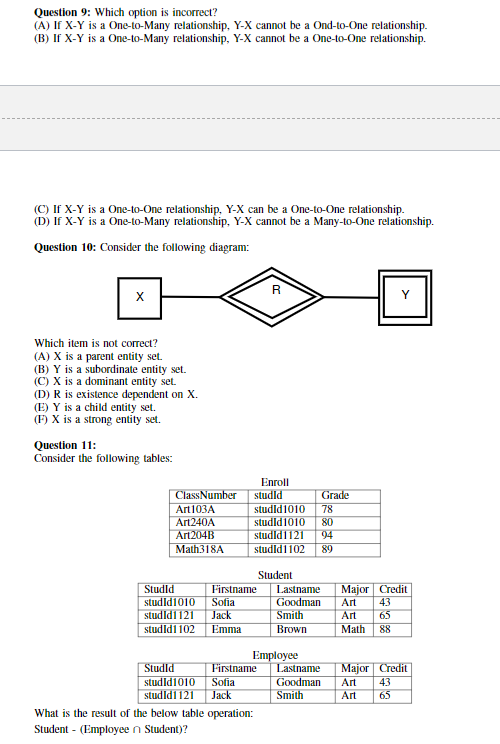 **Question 9:** Which option is incorrect?
(A) If X-Y is a One-to-Many relationship, Y-X cannot be a Ond-to-One relationship.
(B) If X-Y is a One-to-Many relationship, Y-X cannot be a One-to-One relationship.

(C) If X-Y is a One-to-One relationship, Y-X can be a One-to-One relationship.
(D) If X-Y is a One-to-Many relationship, Y-X cannot be a Many-to-One relationship.

**Question 10:** Consider the following diagram:

X R Y

Which item is not correct?
(A) X is a parent entity set.
(B) Y is a subordinate entity set.
(C) X is a dominant entity set.
(D) R is existence dependent on X.
(E) Y is a child entity set.
(F) X is a strong entity set.

**Question 11:**
Consider the following tables:

Enroll

| ClassNumber | studId | Grade |
|---|---|---|
| Art103A | studId1010 | 78 |
| Art240A | studId1010 | 80 |
| Art204B | studId1121 | 94 |
| Math318A | studId1102 | 89 |

Student

| StudId | Firstname | Lastname | Major | Credit |
|---|---|---|---|---|
| studId1010 | Sofia | Goodman | Art | 43 |
| studId1121 | Jack | Smith | Art | 65 |
| studId1102 | Emma | Brown | Math | 88 |

Employee

| StudId | Firstname | Lastname | Major | Credit |
|---|---|---|---|---|
| studId1010 | Sofia | Goodman | Art | 43 |
| studId1121 | Jack | Smith | Art | 65 |

What is the result of the below table operation:
Student - (Employee $\cap$ Student)?