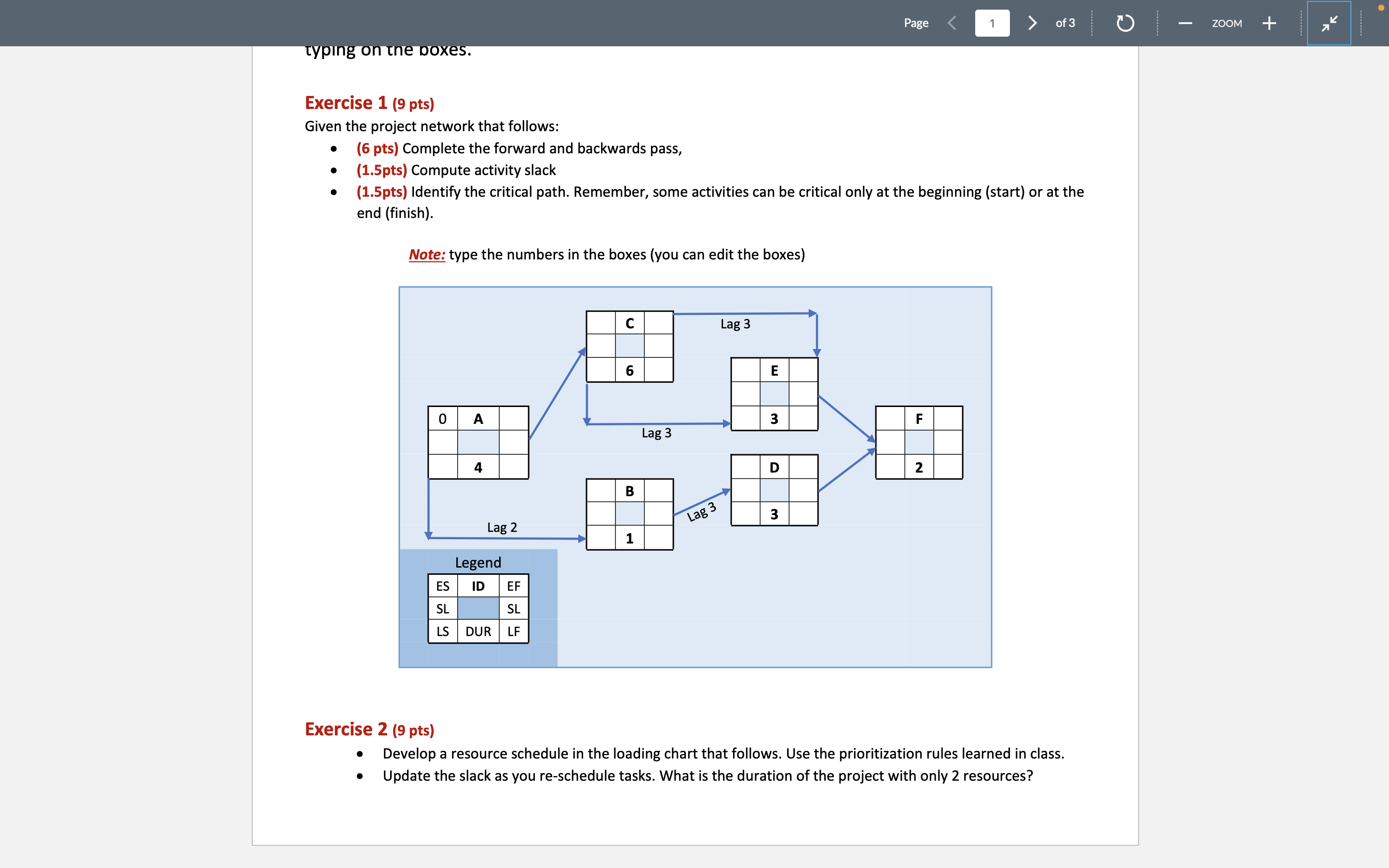 Page 1 of 3 ZOOM

typing on the boxes.

Exercise 1 (9 pts)
Given the project network that follows:
• (6 pts) Complete the forward and backwards pass,
• (1.5pts) Compute activity slack
• (1.5pts) Identify the critical path. Remember, some activities can be critical only at the beginning (start) or at the end (finish).

Note: type the numbers in the boxes (you can edit the boxes)

C
6
Lag 3
E
3
0 A
4
Lag 3
F
2
D
3
B
1
Lag 3
Lag 2

Legend

| ES | ID | EF |
|---|---|---|
| SL | | SL |
| LS | DUR | LF |

Exercise 2 (9 pts)
• Develop a resource schedule in the loading chart that follows. Use the prioritization rules learned in class.
• Update the slack as you re-schedule tasks. What is the duration of the project with only 2 resources?