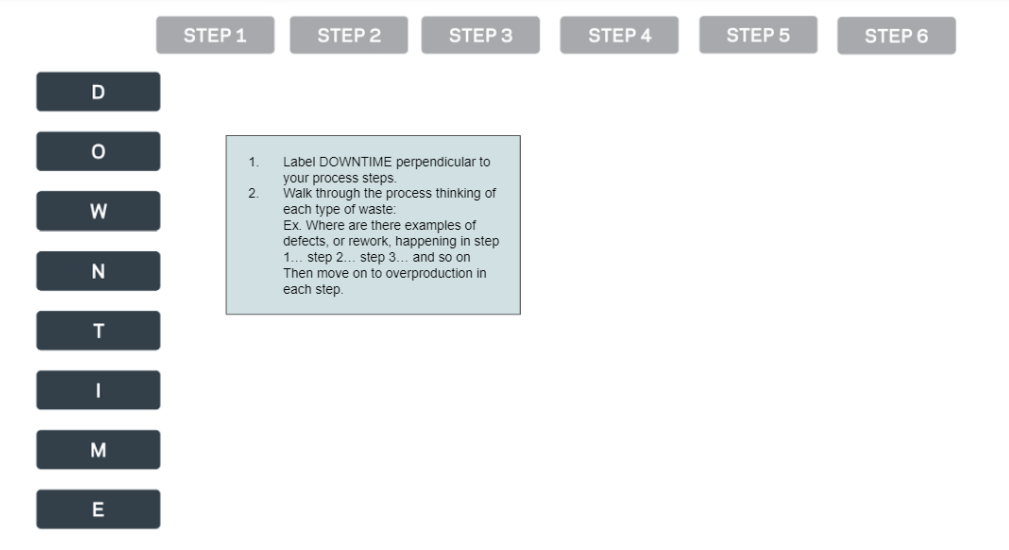 STEP 1 STEP 2 STEP 3 STEP 4 STEP 5 STEP 6

D

O

W

N

T

I

M

E

1. Label DOWNTIME perpendicular to your process steps.
2. Walk through the process thinking of each type of waste:
Ex. Where are there examples of defects, or rework, happening in step 1… step 2… step 3… and so on
Then move on to overproduction in each step.