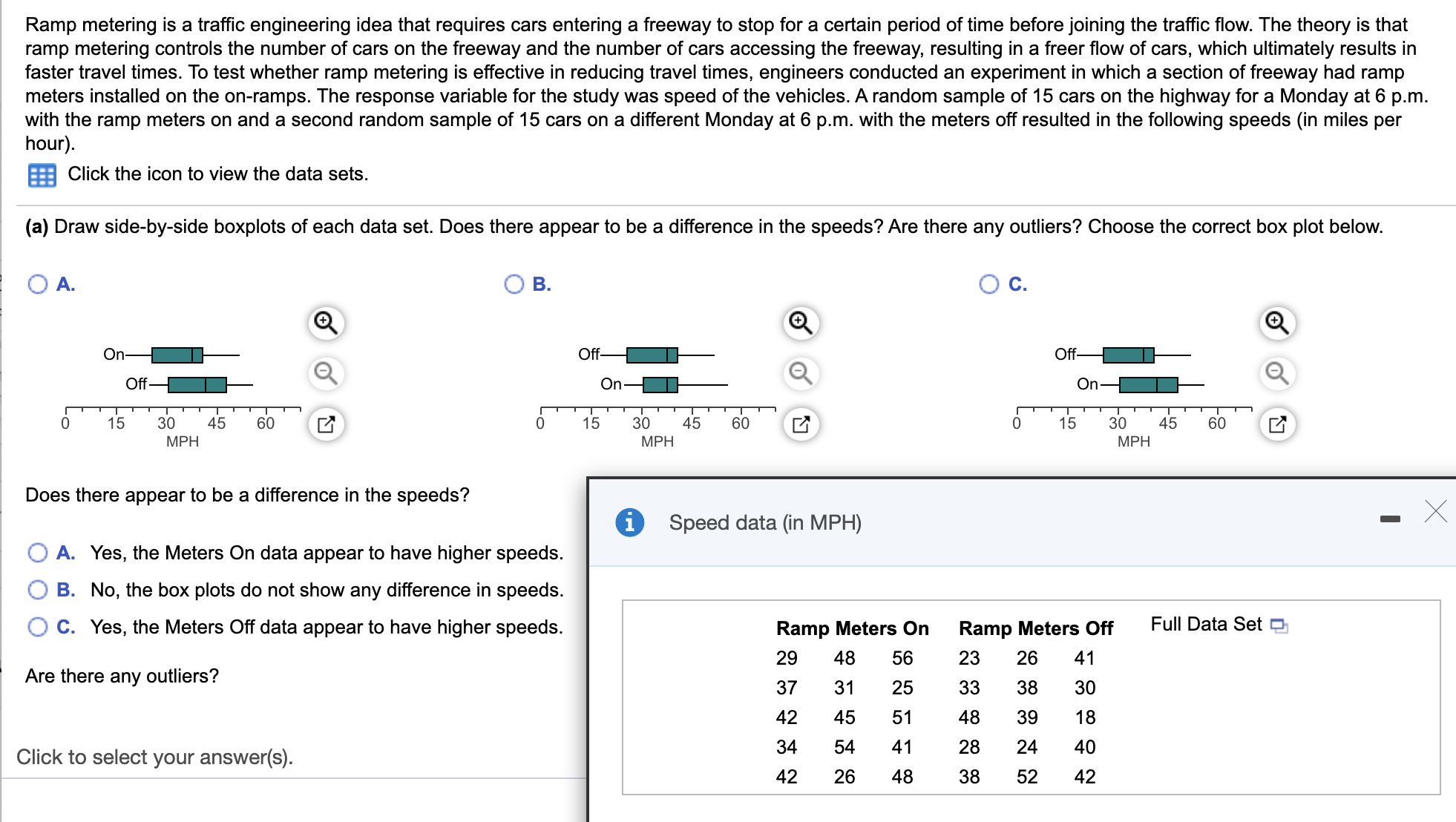 Ramp metering is a traffic engineering idea that requires cars entering a freeway to stop for a certain period of time before joining the traffic flow. The theory is that ramp metering controls the number of cars on the freeway and the number of cars accessing the freeway, resulting in a freer flow of cars, which ultimately results in faster travel times. To test whether ramp metering is effective in reducing travel times, engineers conducted an experiment in which a section of freeway had ramp meters installed on the on-ramps. The response variable for the study was speed of the vehicles. A random sample of 15 cars on the highway for a Monday at 6 p.m. with the ramp meters on and a second random sample of 15 cars on a different Monday at 6 p.m. with the meters off resulted in the following speeds (in miles per hour).

Click the icon to view the data sets.

(a) Draw side-by-side boxplots of each data set. Does there appear to be a difference in the speeds? Are there any outliers? Choose the correct box plot below.

A.
On
Off
0 15 30 45 60
MPH

B.
Off
On
0 15 30 45 60
MPH

C.
Off
On
0 15 30 45 60
MPH

Does there appear to be a difference in the speeds?

A. Yes, the Meters On data appear to have higher speeds.
B. No, the box plots do not show any difference in speeds.
C. Yes, the Meters Off data appear to have higher speeds.

Are there any outliers?

Click to select your answer(s).

Speed data (in MPH)

Full Data Set

| Ramp Meters On | | | Ramp Meters Off | | |
|---|---|---|---|---|---|
| 29 | 48 | 56 | 23 | 26 | 41 |
| 37 | 31 | 25 | 33 | 38 | 30 |
| 42 | 45 | 51 | 48 | 39 | 18 |
| 34 | 54 | 41 | 28 | 24 | 40 |
| 42 | 26 | 48 | 38 | 52 | 42 |