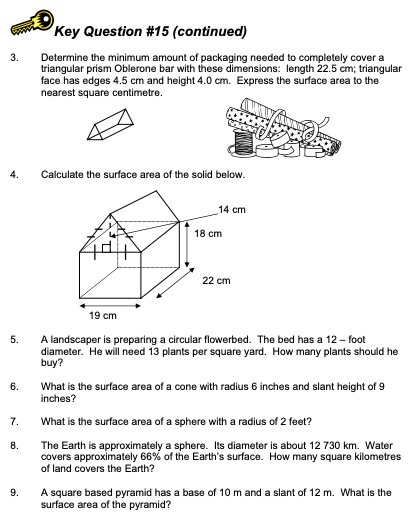 Key Question #15 (continued)

3. Determine the minimum amount of packaging needed to completely cover a triangular prism Oblerone bar with these dimensions: length 22.5 cm; triangular face has edges 4.5 cm and height 4.0 cm. Express the surface area to the nearest square centimetre.

4. Calculate the surface area of the solid below.

14 cm
18 cm
22 cm
19 cm

5. A landscaper is preparing a circular flowerbed. The bed has a 12 – foot diameter. He will need 13 plants per square yard. How many plants should he buy?

6. What is the surface area of a cone with radius 6 inches and slant height of 9 inches?

7. What is the surface area of a sphere with a radius of 2 feet?

8. The Earth is approximately a sphere. Its diameter is about 12 730 km. Water covers approximately 66% of the Earth's surface. How many square kilometres of land covers the Earth?

9. A square based pyramid has a base of 10 m and a slant of 12 m. What is the surface area of the pyramid?