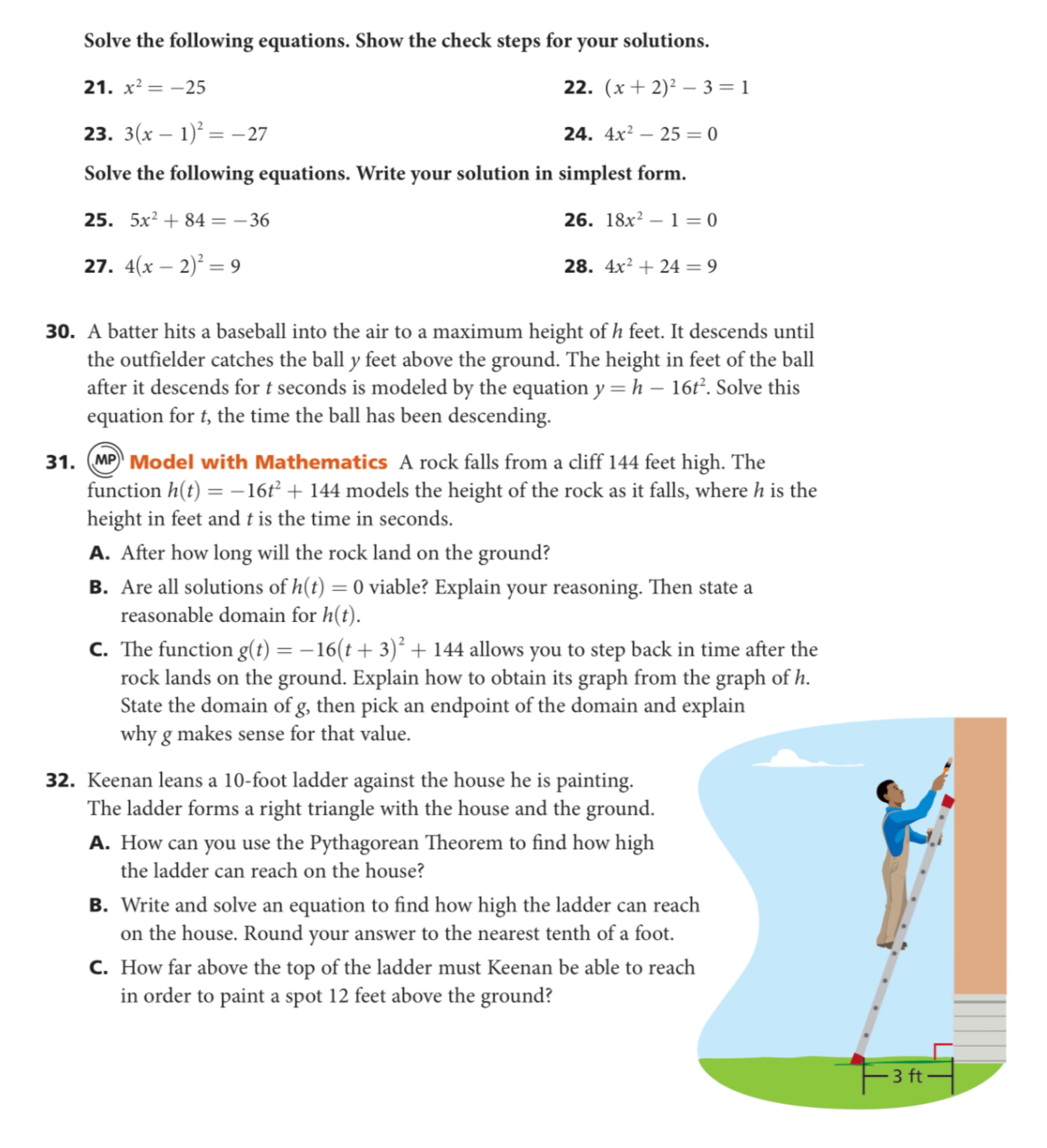 Solve the following equations. Show the check steps for your solutions.

21. $x^2 = -25$

22. $(x + 2)^2 - 3 = 1$

23. $3(x - 1)^2 = -27$

24. $4x^2 - 25 = 0$

Solve the following equations. Write your solution in simplest form.

25. $5x^2 + 84 = -36$

26. $18x^2 - 1 = 0$

27. $4(x - 2)^2 = 9$

28. $4x^2 + 24 = 9$

30. A batter hits a baseball into the air to a maximum height of $h$ feet. It descends until the outfielder catches the ball $y$ feet above the ground. The height in feet of the ball after it descends for $t$ seconds is modeled by the equation $y = h - 16t^2$. Solve this equation for $t$, the time the ball has been descending.

31. MP Model with Mathematics A rock falls from a cliff 144 feet high. The function $h(t) = -16t^2 + 144$ models the height of the rock as it falls, where $h$ is the height in feet and $t$ is the time in seconds.

A. After how long will the rock land on the ground?

B. Are all solutions of $h(t) = 0$ viable? Explain your reasoning. Then state a reasonable domain for $h(t)$.

C. The function $g(t) = -16(t + 3)^2 + 144$ allows you to step back in time after the rock lands on the ground. Explain how to obtain its graph from the graph of $h$. State the domain of $g$, then pick an endpoint of the domain and explain why $g$ makes sense for that value.

32. Keenan leans a 10-foot ladder against the house he is painting. The ladder forms a right triangle with the house and the ground.

A. How can you use the Pythagorean Theorem to find how high the ladder can reach on the house?

B. Write and solve an equation to find how high the ladder can reach on the house. Round your answer to the nearest tenth of a foot.

C. How far above the top of the ladder must Keenan be able to reach in order to paint a spot 12 feet above the ground?

3 ft