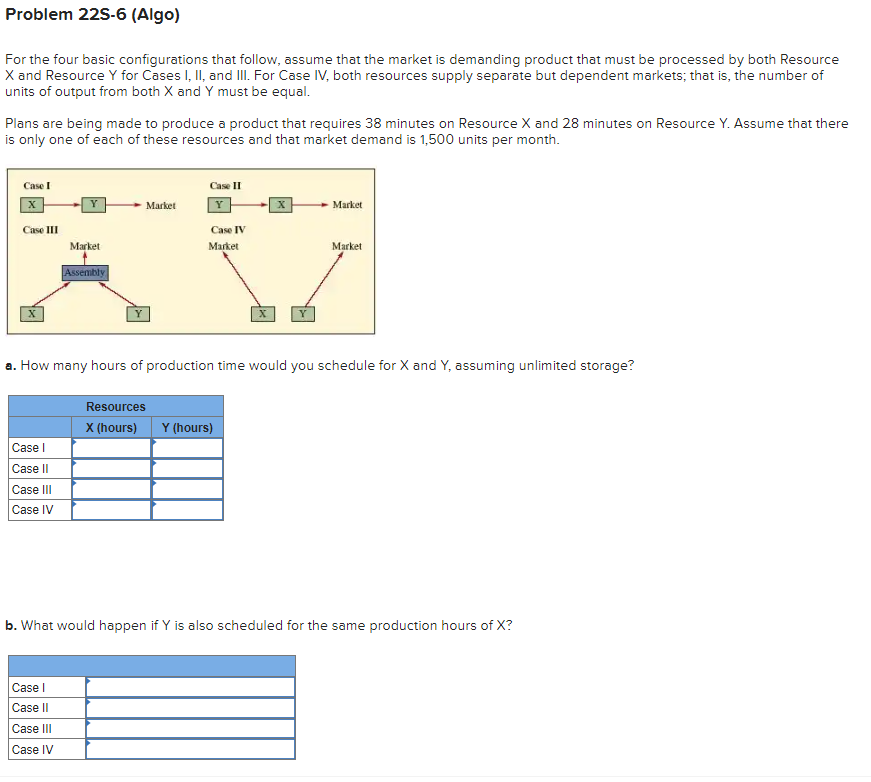 Problem 22S-6 (Algo)

For the four basic configurations that follow, assume that the market is demanding product that must be processed by both Resource X and Resource Y for Cases I, II, and III. For Case IV, both resources supply separate but dependent markets; that is, the number of units of output from both X and Y must be equal.

Plans are being made to produce a product that requires 38 minutes on Resource X and 28 minutes on Resource Y. Assume that there is only one of each of these resources and that market demand is 1,500 units per month.

Case I
X Y Market
Case II
Y X Market
Case III
Market
Assembly
X Y
Case IV
Market Market
X Y

a. How many hours of production time would you schedule for X and Y, assuming unlimited storage?

| | Resources | |
|---|---|---|
| | X (hours) | Y (hours) |
| Case I | | |
| Case II | | |
| Case III | | |
| Case IV | | |

b. What would happen if Y is also scheduled for the same production hours of X?

| | |
|---|---|
| Case I | |
| Case II | |
| Case III | |
| Case IV | |