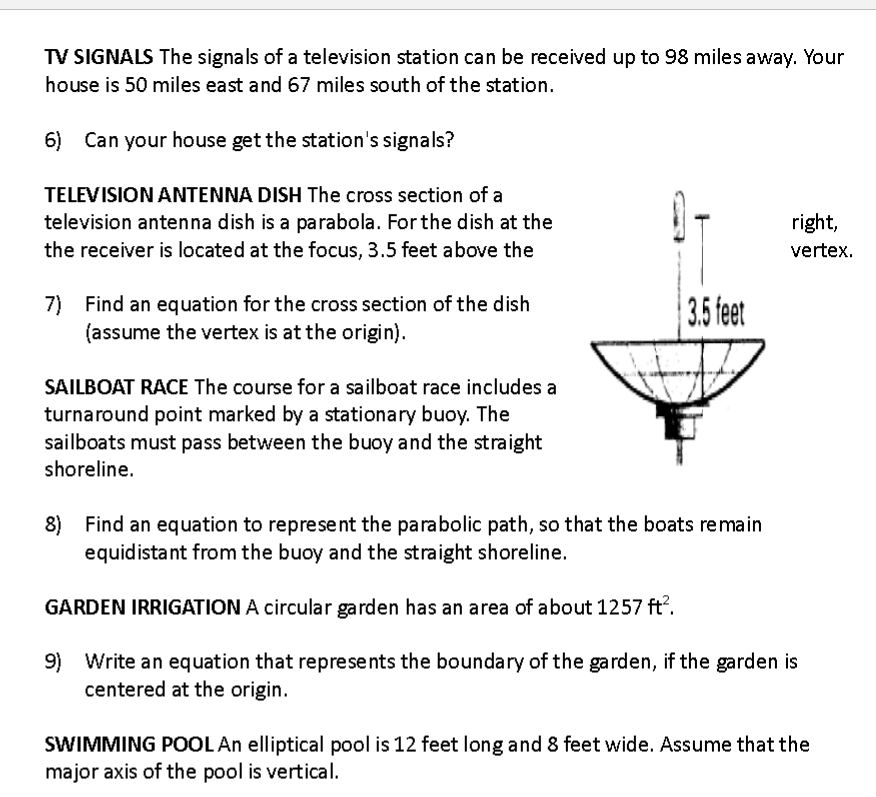 TV SIGNALS The signals of a television station can be received up to 98 miles away. Your house is 50 miles east and 67 miles south of the station.

6) Can your house get the station's signals?

TELEVISION ANTENNA DISH The cross section of a television antenna dish is a parabola. For the dish at the right, the receiver is located at the focus, 3.5 feet above the vertex.

7) Find an equation for the cross section of the dish (assume the vertex is at the origin).

3.5 feet

SAILBOAT RACE The course for a sailboat race includes a turnaround point marked by a stationary buoy. The sailboats must pass between the buoy and the straight shoreline.

8) Find an equation to represent the parabolic path, so that the boats remain equidistant from the buoy and the straight shoreline.

GARDEN IRRIGATION A circular garden has an area of about 1257 $ft^2$.

9) Write an equation that represents the boundary of the garden, if the garden is centered at the origin.

SWIMMING POOL An elliptical pool is 12 feet long and 8 feet wide. Assume that the major axis of the pool is vertical.