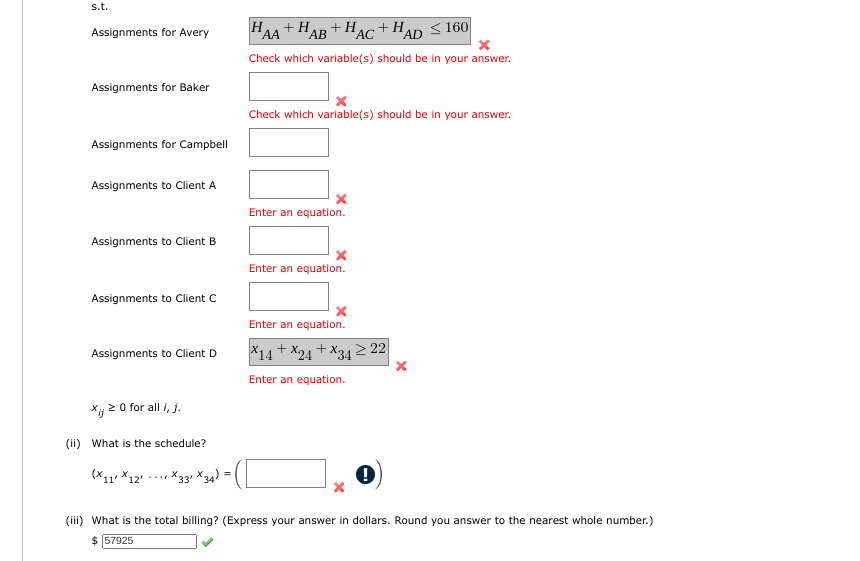 s.t.

Assignments for Avery $H_{AA} + H_{AB} + H_{AC} + H_{AD} \leq 160$

Check which variable(s) should be in your answer.

Assignments for Baker

Check which variable(s) should be in your answer.

Assignments for Campbell

Assignments to Client A

Enter an equation.

Assignments to Client B

Enter an equation.

Assignments to Client C

Enter an equation.

Assignments to Client D $x_{14} + x_{24} + x_{34} \geq 22$

Enter an equation.

$x_{ij} \geq 0$ for all $i, j$.

(ii) What is the schedule?

$(x_{11}, x_{12}, \ldots, x_{33}, x_{34}) = ($ $)$

(iii) What is the total billing? (Express your answer in dollars. Round you answer to the nearest whole number.)

$ 57925