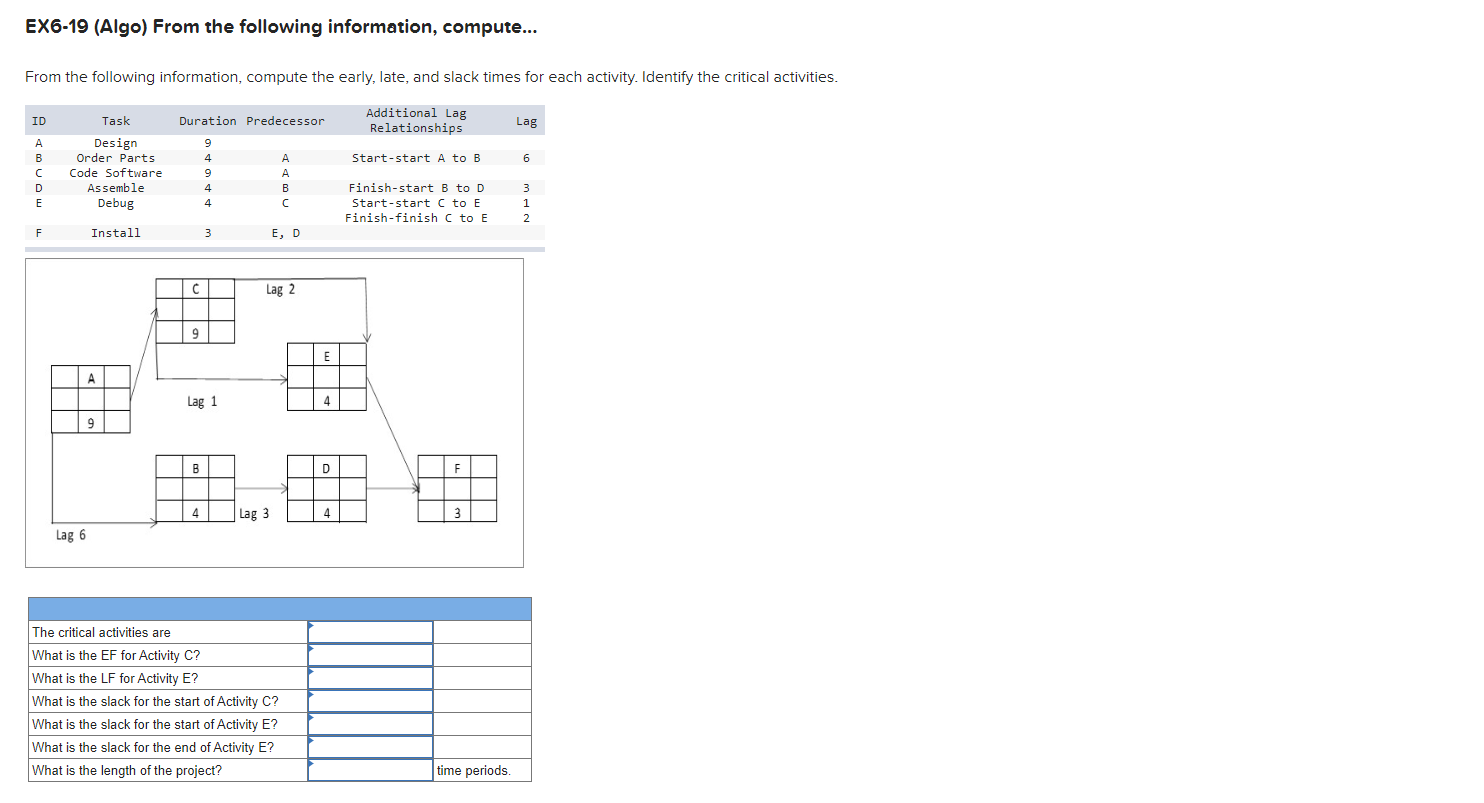 EX6-19 (Algo) From the following information, compute...

From the following information, compute the early, late, and slack times for each activity. Identify the critical activities.

| ID | Task | Duration | Predecessor | Additional Lag Relationships | Lag |
|---|---|---|---|---|---|
| A | Design | 9 | | | |
| B | Order Parts | 4 | A | Start-start A to B | 6 |
| C | Code Software | 9 | A | | |
| D | Assemble | 4 | B | Finish-start B to D | 3 |
| E | Debug | 4 | C | Start-start C to E | 1 |
| | | | | Finish-finish C to E | 2 |
| F | Install | 3 | E, D | | |

C
9
Lag 2
E
4
A
9
Lag 1
B
4
Lag 3
D
4
F
3
Lag 6

| | | |
|---|---|---|
| The critical activities are | | |
| What is the EF for Activity C? | | |
| What is the LF for Activity E? | | |
| What is the slack for the start of Activity C? | | |
| What is the slack for the start of Activity E? | | |
| What is the slack for the end of Activity E? | | |
| What is the length of the project? | | time periods. |