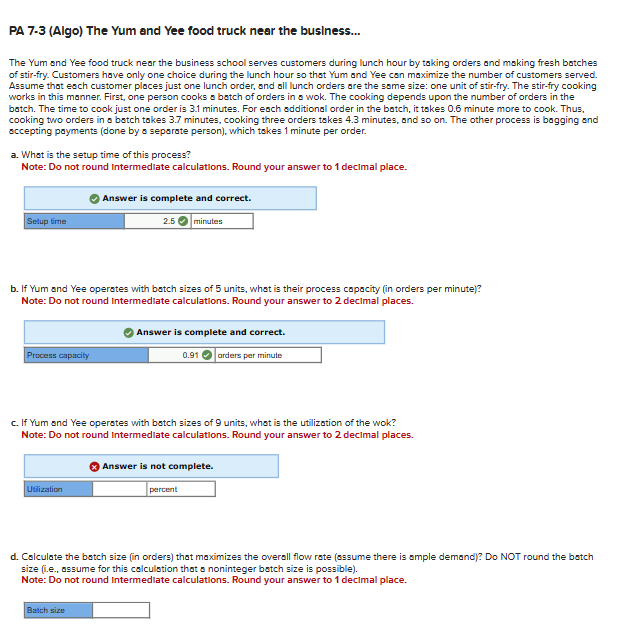 PA 7-3 (Algo) The Yum and Yee food truck near the business...

The Yum and Yee food truck near the business school serves customers during lunch hour by taking orders and making fresh batches of stir-fry. Customers have only one choice during the lunch hour so that Yum and Yee can maximize the number of customers served. Assume that each customer places just one lunch order, and all lunch orders are the same size: one unit of stir-fry. The stir-fry cooking works in this manner. First, one person cooks a batch of orders in a wok. The cooking depends upon the number of orders in the batch. The time to cook just one order is 3.1 minutes. For each additional order in the batch, it takes 0.6 minute more to cook. Thus, cooking two orders in a batch takes 3.7 minutes, cooking three orders takes 4.3 minutes, and so on. The other process is bagging and accepting payments (done by a separate person), which takes 1 minute per order.

a. What is the setup time of this process?
Note: Do not round intermediate calculations. Round your answer to 1 decimal place.

Answer is complete and correct.

| Setup time | 2.5 | minutes |
|---|---|---|

b. If Yum and Yee operates with batch sizes of 5 units, what is their process capacity (in orders per minute)?
Note: Do not round intermediate calculations. Round your answer to 2 decimal places.

Answer is complete and correct.

| Process capacity | 0.91 | orders per minute |
|---|---|---|

c. If Yum and Yee operates with batch sizes of 9 units, what is the utilization of the wok?
Note: Do not round intermediate calculations. Round your answer to 2 decimal places.

Answer is not complete.

| Utilization | | percent |
|---|---|---|

d. Calculate the batch size (in orders) that maximizes the overall flow rate (assume there is ample demand)? Do NOT round the batch size (i.e., assume for this calculation that a noninteger batch size is possible).
Note: Do not round intermediate calculations. Round your answer to 1 decimal place.

| Batch size | |
|---|---|