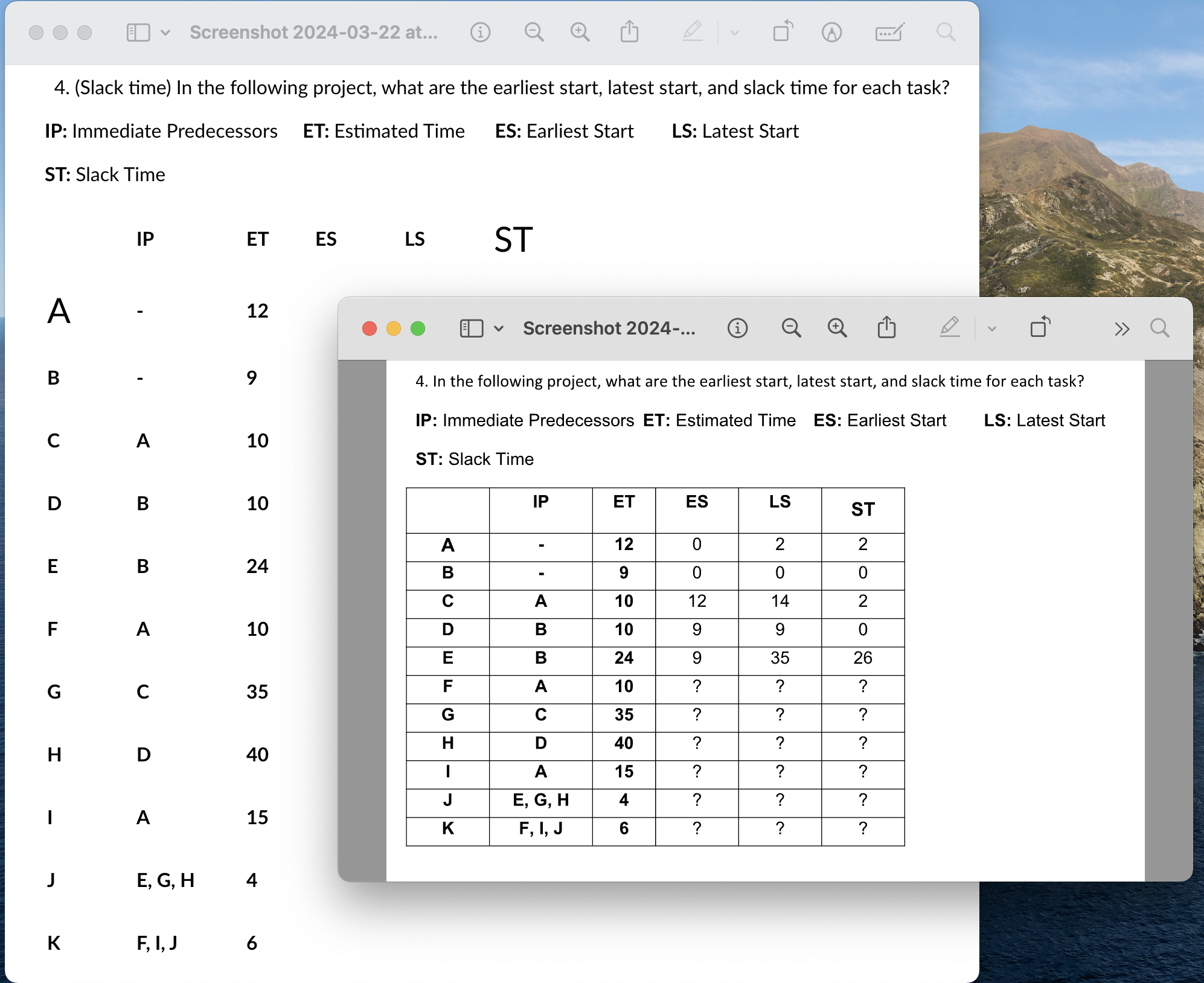 Screenshot 2024-03-22 at...

4. (Slack time) In the following project, what are the earliest start, latest start, and slack time for each task?

IP: Immediate Predecessors ET: Estimated Time ES: Earliest Start LS: Latest Start

ST: Slack Time

| | IP | ET | ES | LS | ST |
|---|---|---|---|---|---|
| A | - | 12 | | | |
| B | - | 9 | | | |
| C | A | 10 | | | |
| D | B | 10 | | | |
| E | B | 24 | | | |
| F | A | 10 | | | |
| G | C | 35 | | | |
| H | D | 40 | | | |
| I | A | 15 | | | |
| J | E, G, H | 4 | | | |
| K | F, I, J | 6 | | | |

Screenshot 2024-...

4. In the following project, what are the earliest start, latest start, and slack time for each task?

IP: Immediate Predecessors ET: Estimated Time ES: Earliest Start LS: Latest Start

ST: Slack Time

| | IP | ET | ES | LS | ST |
|---|---|---|---|---|---|
| A | - | 12 | 0 | 2 | 2 |
| B | - | 9 | 0 | 0 | 0 |
| C | A | 10 | 12 | 14 | 2 |
| D | B | 10 | 9 | 9 | 0 |
| E | B | 24 | 9 | 35 | 26 |
| F | A | 10 | ? | ? | ? |
| G | C | 35 | ? | ? | ? |
| H | D | 40 | ? | ? | ? |
| I | A | 15 | ? | ? | ? |
| J | E, G, H | 4 | ? | ? | ? |
| K | F, I, J | 6 | ? | ? | ? |