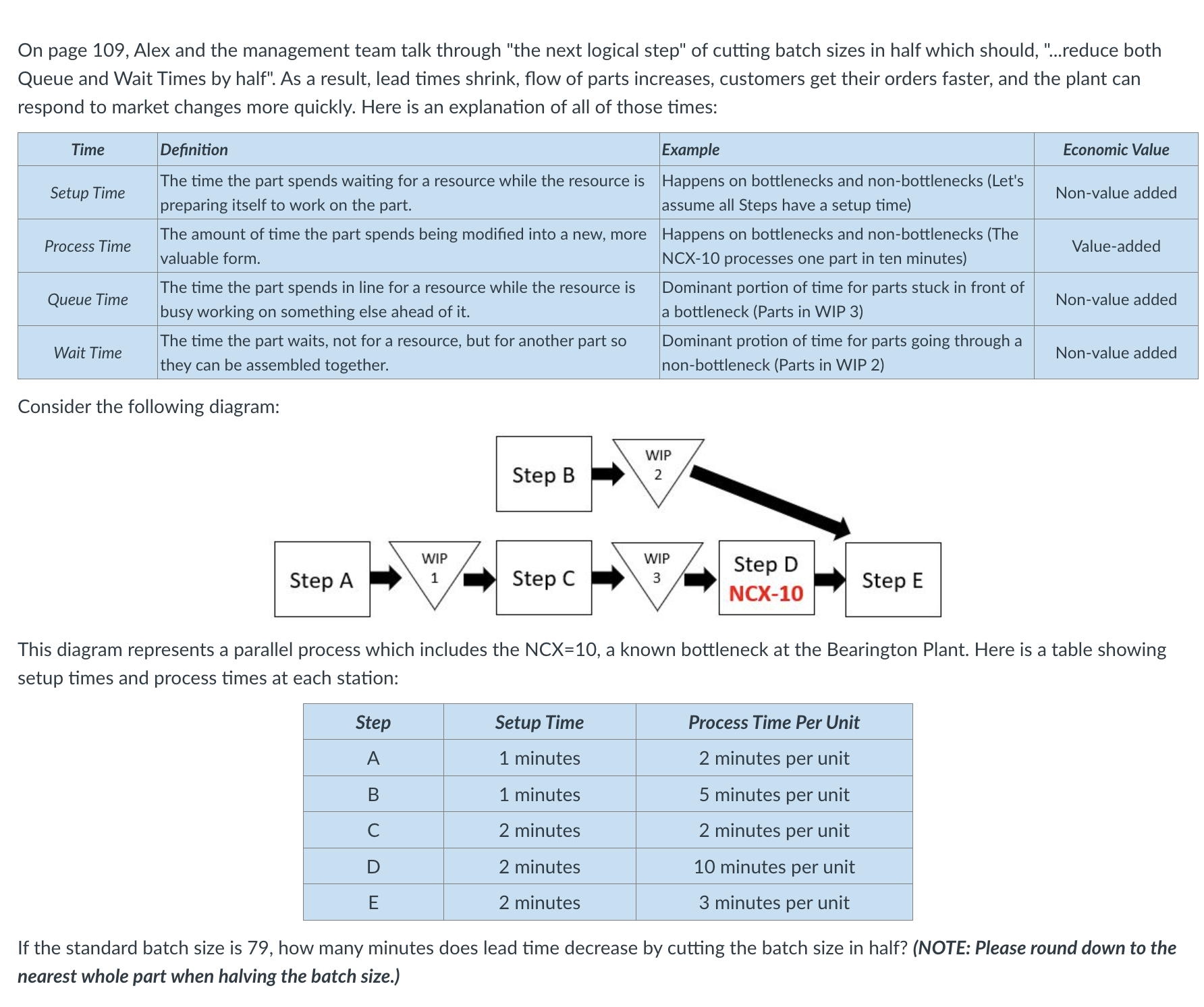 On page 109, Alex and the management team talk through "the next logical step" of cutting batch sizes in half which should, "...reduce both Queue and Wait Times by half". As a result, lead times shrink, flow of parts increases, customers get their orders faster, and the plant can respond to market changes more quickly. Here is an explanation of all of those times:

| Time | Definition | Example | Economic Value |
|---|---|---|---|
| Setup Time | The time the part spends waiting for a resource while the resource is preparing itself to work on the part. | Happens on bottlenecks and non-bottlenecks (Let's assume all Steps have a setup time) | Non-value added |
| Process Time | The amount of time the part spends being modified into a new, more valuable form. | Happens on bottlenecks and non-bottlenecks (The NCX-10 processes one part in ten minutes) | Value-added |
| Queue Time | The time the part spends in line for a resource while the resource is busy working on something else ahead of it. | Dominant portion of time for parts stuck in front of a bottleneck (Parts in WIP 3) | Non-value added |
| Wait Time | The time the part waits, not for a resource, but for another part so they can be assembled together. | Dominant protion of time for parts going through a non-bottleneck (Parts in WIP 2) | Non-value added |

Consider the following diagram:

Step B
WIP 2
Step A
WIP 1
Step C
WIP 3
Step D
NCX-10
Step E

This diagram represents a parallel process which includes the NCX=10, a known bottleneck at the Bearington Plant. Here is a table showing setup times and process times at each station:

| Step | Setup Time | Process Time Per Unit |
|---|---|---|
| A | 1 minutes | 2 minutes per unit |
| B | 1 minutes | 5 minutes per unit |
| C | 2 minutes | 2 minutes per unit |
| D | 2 minutes | 10 minutes per unit |
| E | 2 minutes | 3 minutes per unit |

If the standard batch size is 79, how many minutes does lead time decrease by cutting the batch size in half? (NOTE: Please round down to the nearest whole part when halving the batch size.)