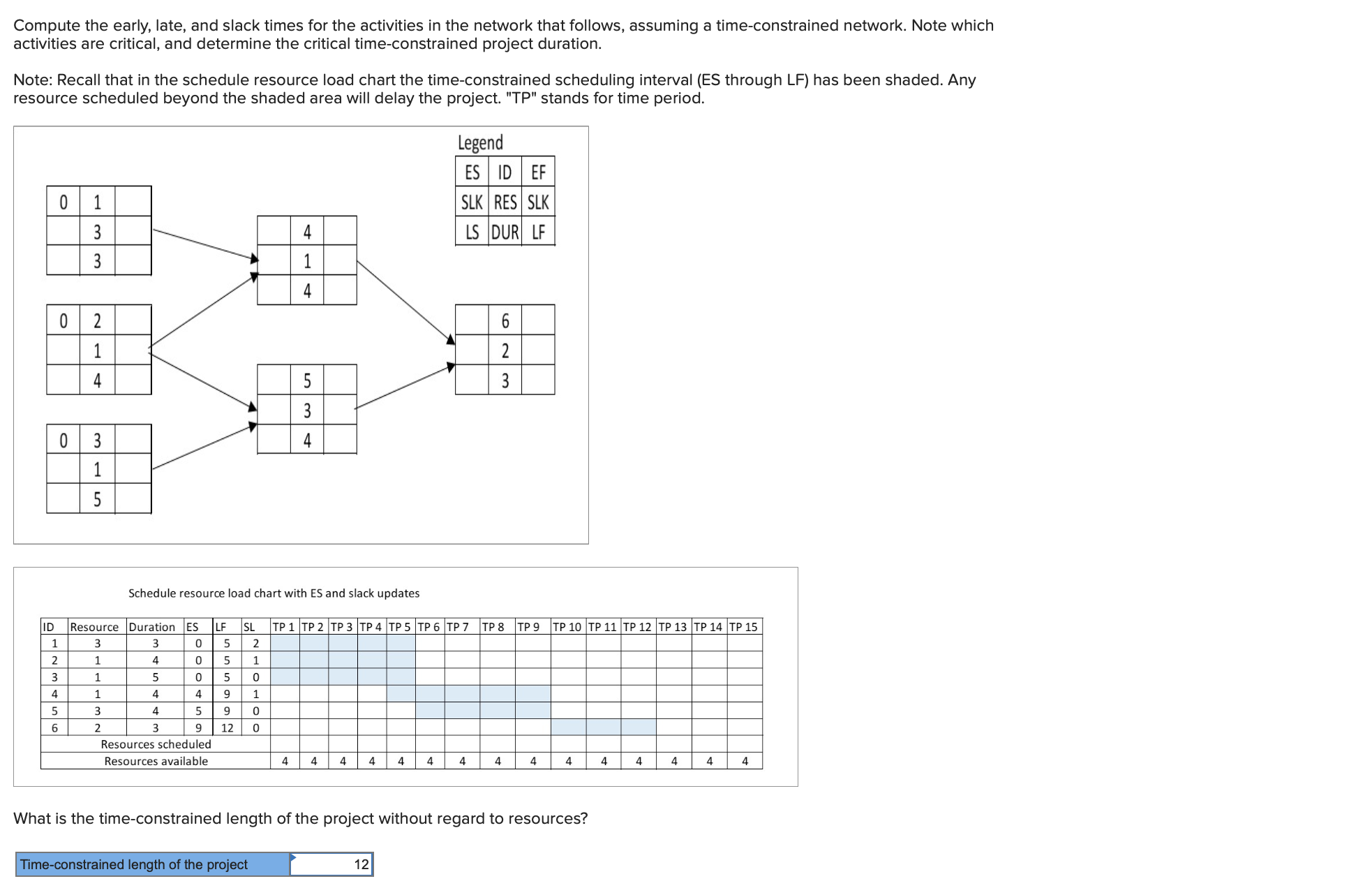 Compute the early, late, and slack times for the activities in the network that follows, assuming a time-constrained network. Note which activities are critical, and determine the critical time-constrained project duration.

Note: Recall that in the schedule resource load chart the time-constrained scheduling interval (ES through LF) has been shaded. Any resource scheduled beyond the shaded area will delay the project. "TP" stands for time period.

Legend

| ES | ID | EF |
|---|---|---|
| SLK | RES | SLK |
| LS | DUR | LF |

| 0 | 1 | |
|---|---|---|
| | 3 | |
| | 3 | |

| 0 | 2 | |
|---|---|---|
| | 1 | |
| | 4 | |

| 0 | 3 | |
|---|---|---|
| | 1 | |
| | 5 | |

| | 4 | |
|---|---|---|
| | 1 | |
| | 4 | |

| | 5 | |
|---|---|---|
| | 3 | |
| | 4 | |

| | 6 | |
|---|---|---|
| | 2 | |
| | 3 | |

Schedule resource load chart with ES and slack updates

| ID | Resource | Duration | ES | LF | SL | TP 1 | TP 2 | TP 3 | TP 4 | TP 5 | TP 6 | TP 7 | TP 8 | TP 9 | TP 10 | TP 11 | TP 12 | TP 13 | TP 14 | TP 15 |
|---|---|---|---|---|---|---|---|---|---|---|---|---|---|---|---|---|---|---|---|---|
| 1 | 3 | 3 | 0 | 5 | 2 | | | | | | | | | | | | | | | |
| 2 | 1 | 4 | 0 | 5 | 1 | | | | | | | | | | | | | | | |
| 3 | 1 | 5 | 0 | 5 | 0 | | | | | | | | | | | | | | | |
| 4 | 1 | 4 | 4 | 9 | 1 | | | | | | | | | | | | | | | |
| 5 | 3 | 4 | 5 | 9 | 0 | | | | | | | | | | | | | | | |
| 6 | 2 | 3 | 9 | 12 | 0 | | | | | | | | | | | | | | | |
| Resources scheduled | | | | | | | | | | | | | | | | | | | | |
| Resources available | | | | | | 4 | 4 | 4 | 4 | 4 | 4 | 4 | 4 | 4 | 4 | 4 | 4 | 4 | 4 | 4 |

What is the time-constrained length of the project without regard to resources?

| Time-constrained length of the project | 12 |
|---|---|