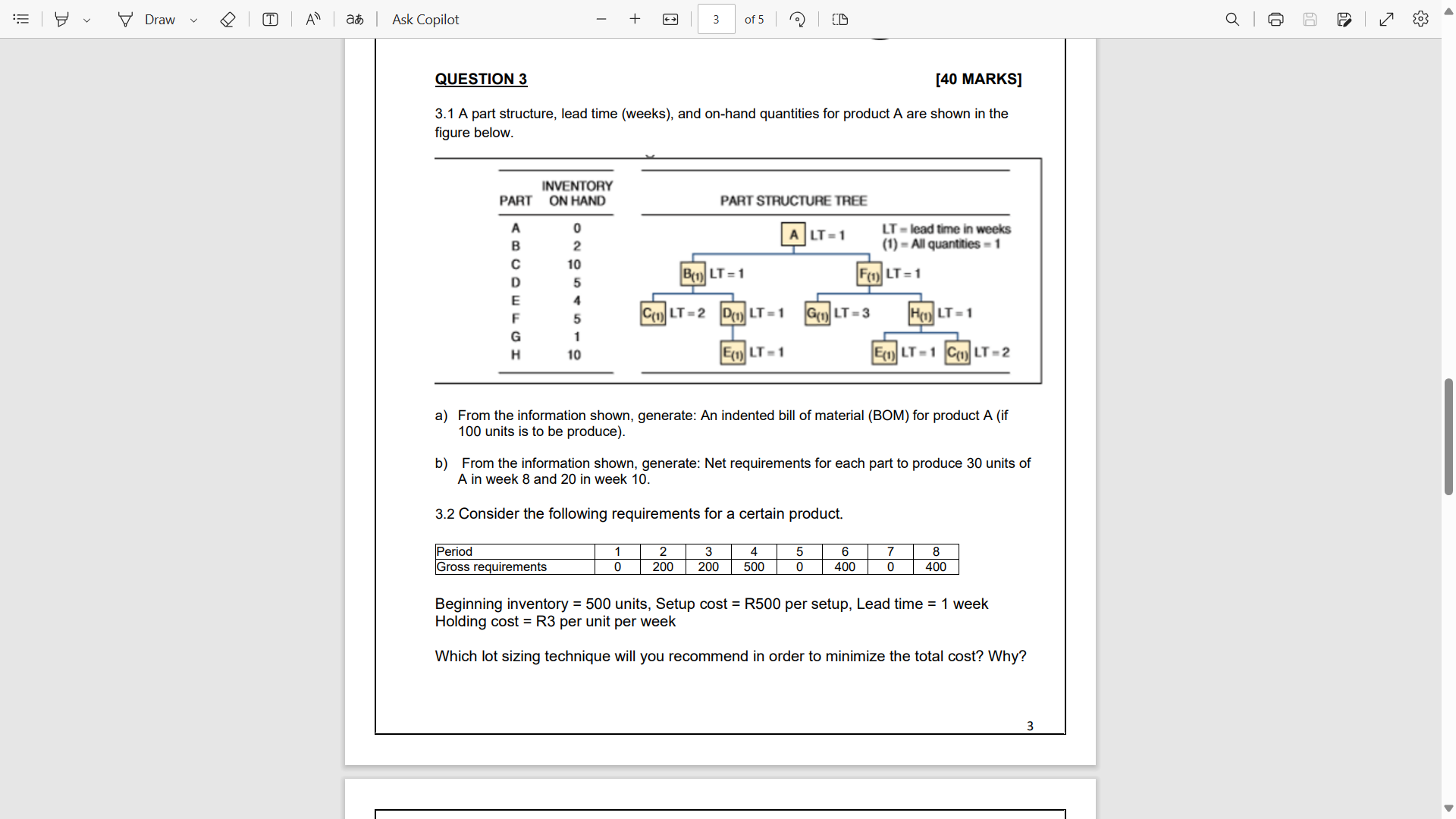 Draw Ask Copilot 3 of 5

QUESTION 3 [40 MARKS]

3.1 A part structure, lead time (weeks), and on-hand quantities for product A are shown in the figure below.

| PART | INVENTORY ON HAND |
|---|---|
| A | 0 |
| B | 2 |
| C | 10 |
| D | 5 |
| E | 4 |
| F | 5 |
| G | 1 |
| H | 10 |

PART STRUCTURE TREE

A LT = 1
LT = lead time in weeks
(1) = All quantities = 1
B(1) LT = 1
F(1) LT = 1
C(1) LT = 2
D(1) LT = 1
G(1) LT = 3
H(1) LT = 1
E(1) LT = 1
E(1) LT = 1
C(1) LT = 2

a) From the information shown, generate: An indented bill of material (BOM) for product A (if 100 units is to be produce).

b) From the information shown, generate: Net requirements for each part to produce 30 units of A in week 8 and 20 in week 10.

3.2 Consider the following requirements for a certain product.

| Period | 1 | 2 | 3 | 4 | 5 | 6 | 7 | 8 |
|---|---|---|---|---|---|---|---|---|
| Gross requirements | 0 | 200 | 200 | 500 | 0 | 400 | 0 | 400 |

Beginning inventory = 500 units, Setup cost = R500 per setup, Lead time = 1 week
Holding cost = R3 per unit per week

Which lot sizing technique will you recommend in order to minimize the total cost? Why?

3