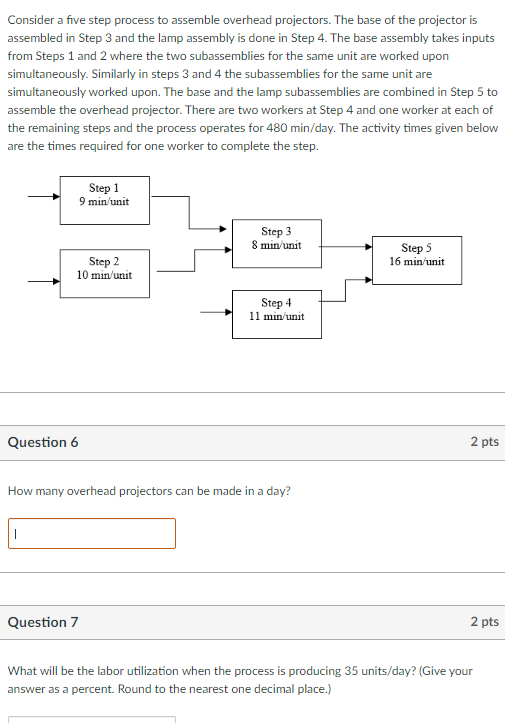 Consider a five step process to assemble overhead projectors. The base of the projector is assembled in Step 3 and the lamp assembly is done in Step 4. The base assembly takes inputs from Steps 1 and 2 where the two subassemblies for the same unit are worked upon simultaneously. Similarly in steps 3 and 4 the subassemblies for the same unit are simultaneously worked upon. The base and the lamp subassemblies are combined in Step 5 to assemble the overhead projector. There are two workers at Step 4 and one worker at each of the remaining steps and the process operates for 480 min/day. The activity times given below are the times required for one worker to complete the step.

Step 1
9 min/unit

Step 2
10 min/unit

Step 3
8 min/unit

Step 4
11 min/unit

Step 5
16 min/unit

Question 6

2 pts

How many overhead projectors can be made in a day?

Question 7

2 pts

What will be the labor utilization when the process is producing 35 units/day? (Give your answer as a percent. Round to the nearest one decimal place.)