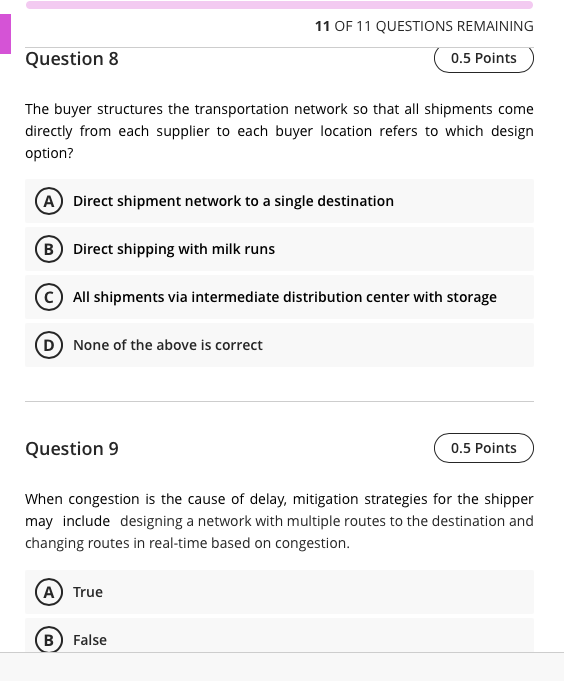 11 OF 11 QUESTIONS REMAINING

Question 8

0.5 Points

The buyer structures the transportation network so that all shipments come directly from each supplier to each buyer location refers to which design option?

A Direct shipment network to a single destination

B Direct shipping with milk runs

C All shipments via intermediate distribution center with storage

D None of the above is correct

Question 9

0.5 Points

When congestion is the cause of delay, mitigation strategies for the shipper may include designing a network with multiple routes to the destination and changing routes in real-time based on congestion.

A True

B False