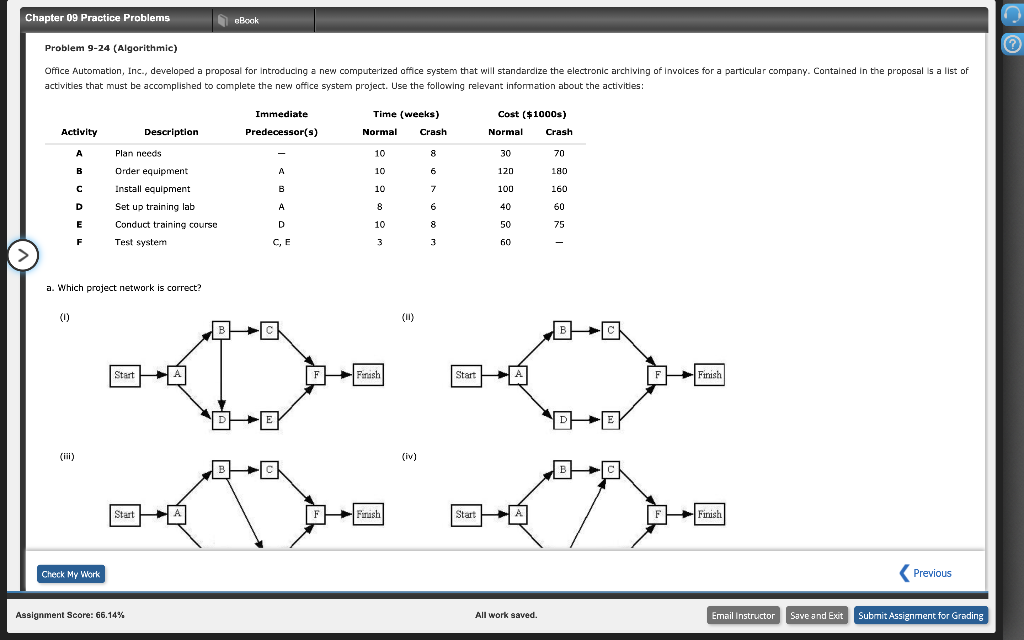 Chapter 09 Practice Problems

eBook

Problem 9-24 (Algorithmic)

Office Automation, Inc., developed a proposal for introducing a new computerized office system that will standardize the electronic archiving of invoices for a particular company. Contained in the proposal is a list of activities that must be accomplished to complete the new office system project. Use the following relevant information about the activities:

| Activity | Description | Immediate Predecessor(s) | Time (weeks) Normal | Time (weeks) Crash | Cost ($1000s) Normal | Cost ($1000s) Crash |
|---|---|---|---|---|---|---|
| A | Plan needs | – | 10 | 8 | 30 | 70 |
| B | Order equipment | A | 10 | 6 | 120 | 180 |
| C | Install equipment | B | 10 | 7 | 100 | 160 |
| D | Set up training lab | A | 8 | 6 | 40 | 60 |
| E | Conduct training course | D | 10 | 8 | 50 | 75 |
| F | Test system | C, E | 3 | 3 | 60 | – |

a. Which project network is correct?

(i)

Start A B C D E F Finish

(ii)

Start A B C D E F Finish

(iii)

Start A B C F Finish

(iv)

Start A B C F Finish

Check My Work

Previous

Assignment Score: 66.14%

All work saved.

Email Instructor

Save and Exit

Submit Assignment for Grading