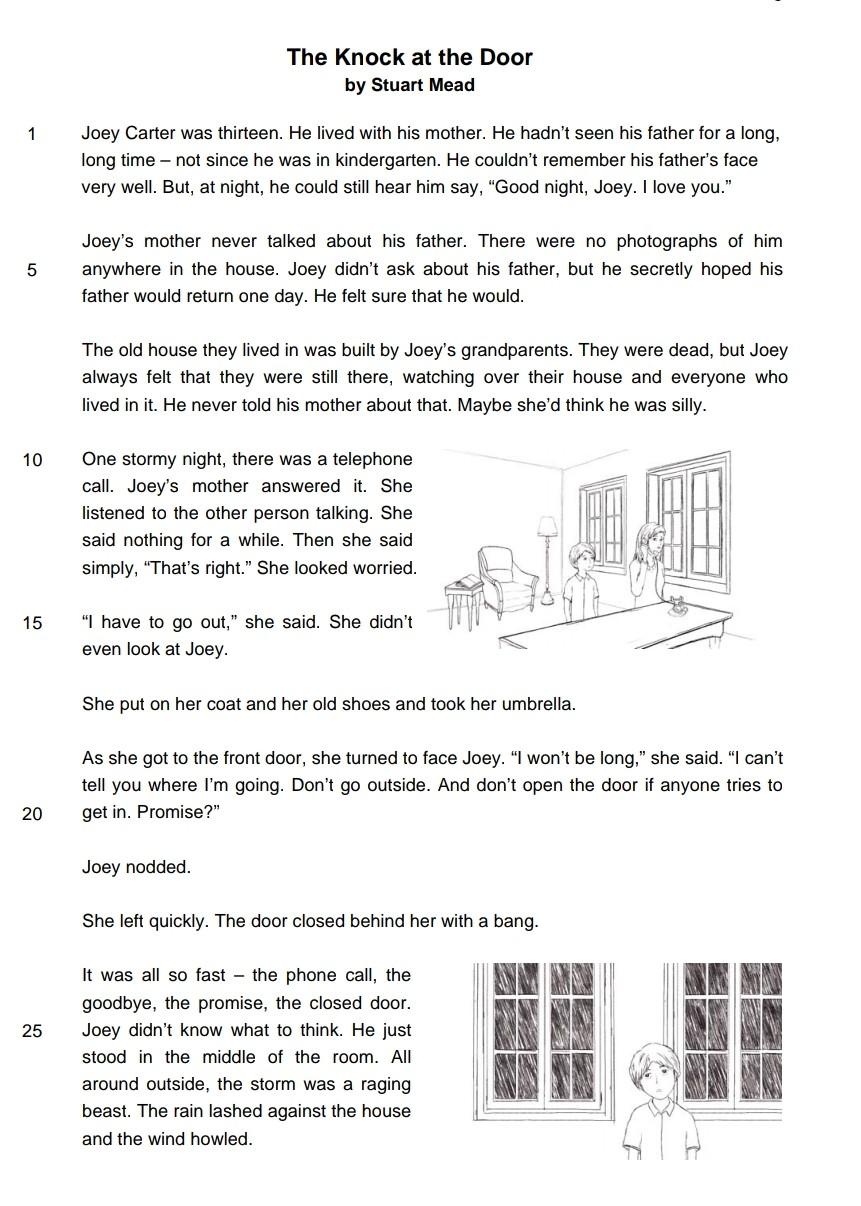 The Knock at the Door
by Stuart Mead

1 Joey Carter was thirteen. He lived with his mother. He hadn't seen his father for a long, long time – not since he was in kindergarten. He couldn't remember his father's face very well. But, at night, he could still hear him say, "Good night, Joey. I love you."

Joey's mother never talked about his father. There were no photographs of him 5 anywhere in the house. Joey didn't ask about his father, but he secretly hoped his father would return one day. He felt sure that he would.

The old house they lived in was built by Joey's grandparents. They were dead, but Joey always felt that they were still there, watching over their house and everyone who lived in it. He never told his mother about that. Maybe she'd think he was silly.

10 One stormy night, there was a telephone call. Joey's mother answered it. She listened to the other person talking. She said nothing for a while. Then she said simply, "That's right." She looked worried.

15 "I have to go out," she said. She didn't even look at Joey.

She put on her coat and her old shoes and took her umbrella.

As she got to the front door, she turned to face Joey. "I won't be long," she said. "I can't tell you where I'm going. Don't go outside. And don't open the door if anyone tries to 20 get in. Promise?"

Joey nodded.

She left quickly. The door closed behind her with a bang.

It was all so fast – the phone call, the goodbye, the promise, the closed door. 25 Joey didn't know what to think. He just stood in the middle of the room. All around outside, the storm was a raging beast. The rain lashed against the house and the wind howled.