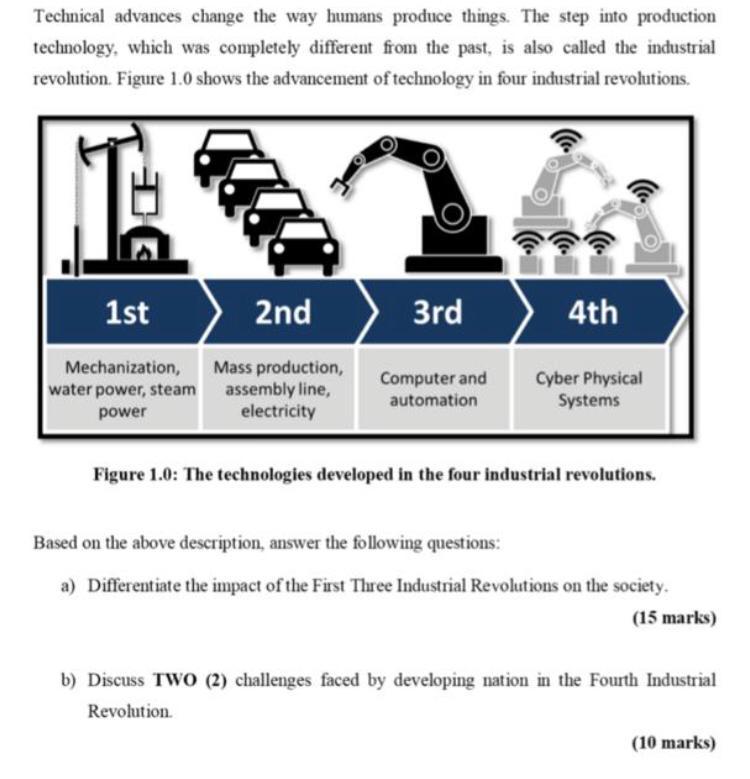 Technical advances change the way humans produce things. The step into production technology, which was completely different from the past, is also called the industrial revolution. Figure 1.0 shows the advancement of technology in four industrial revolutions.

1st
2nd
3rd
4th

Mechanization, water power, steam power
Mass production, assembly line, electricity
Computer and automation
Cyber Physical Systems

Figure 1.0: The technologies developed in the four industrial revolutions.

Based on the above description, answer the following questions:

a) Differentiate the impact of the First Three Industrial Revolutions on the society.

(15 marks)

b) Discuss TWO (2) challenges faced by developing nation in the Fourth Industrial Revolution.

(10 marks)