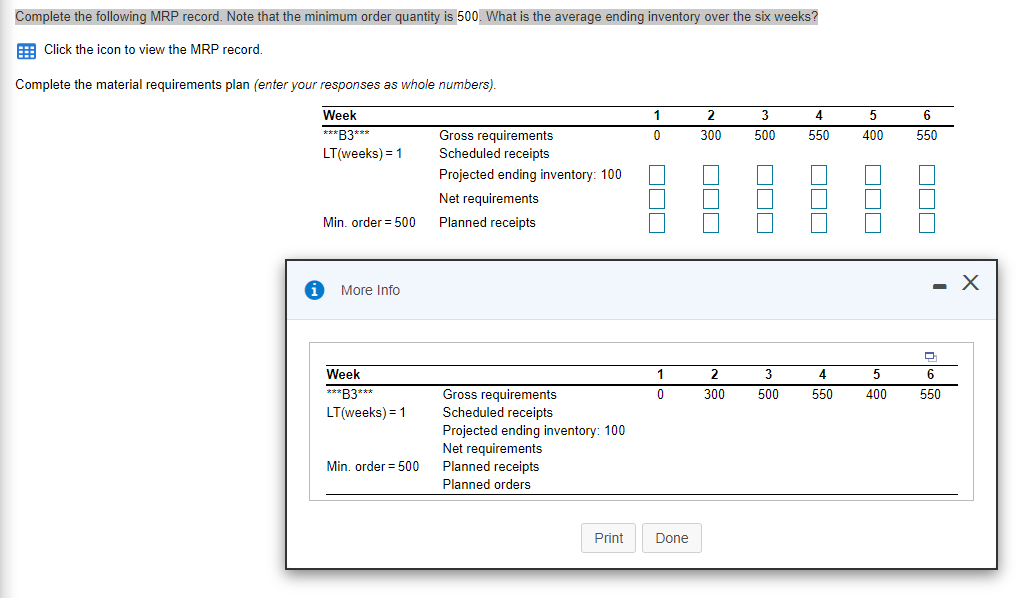 Complete the following MRP record. Note that the minimum order quantity is 500. What is the average ending inventory over the six weeks?

Click the icon to view the MRP record.

Complete the material requirements plan (enter your responses as whole numbers).

| Week | | 1 | 2 | 3 | 4 | 5 | 6 |
|---|---|---|---|---|---|---|---|
| \*\*\*B3\*\*\* | Gross requirements | 0 | 300 | 500 | 550 | 400 | 550 |
| LT(weeks) = 1 | Scheduled receipts | | | | | | |
| | Projected ending inventory: 100 | | | | | | |
| | Net requirements | | | | | | |
| Min. order = 500 | Planned receipts | | | | | | |

More Info

| Week | | 1 | 2 | 3 | 4 | 5 | 6 |
|---|---|---|---|---|---|---|---|
| \*\*\*B3\*\*\* | Gross requirements | 0 | 300 | 500 | 550 | 400 | 550 |
| LT(weeks) = 1 | Scheduled receipts | | | | | | |
| | Projected ending inventory: 100 | | | | | | |
| | Net requirements | | | | | | |
| Min. order = 500 | Planned receipts | | | | | | |
| | Planned orders | | | | | | |

Print Done