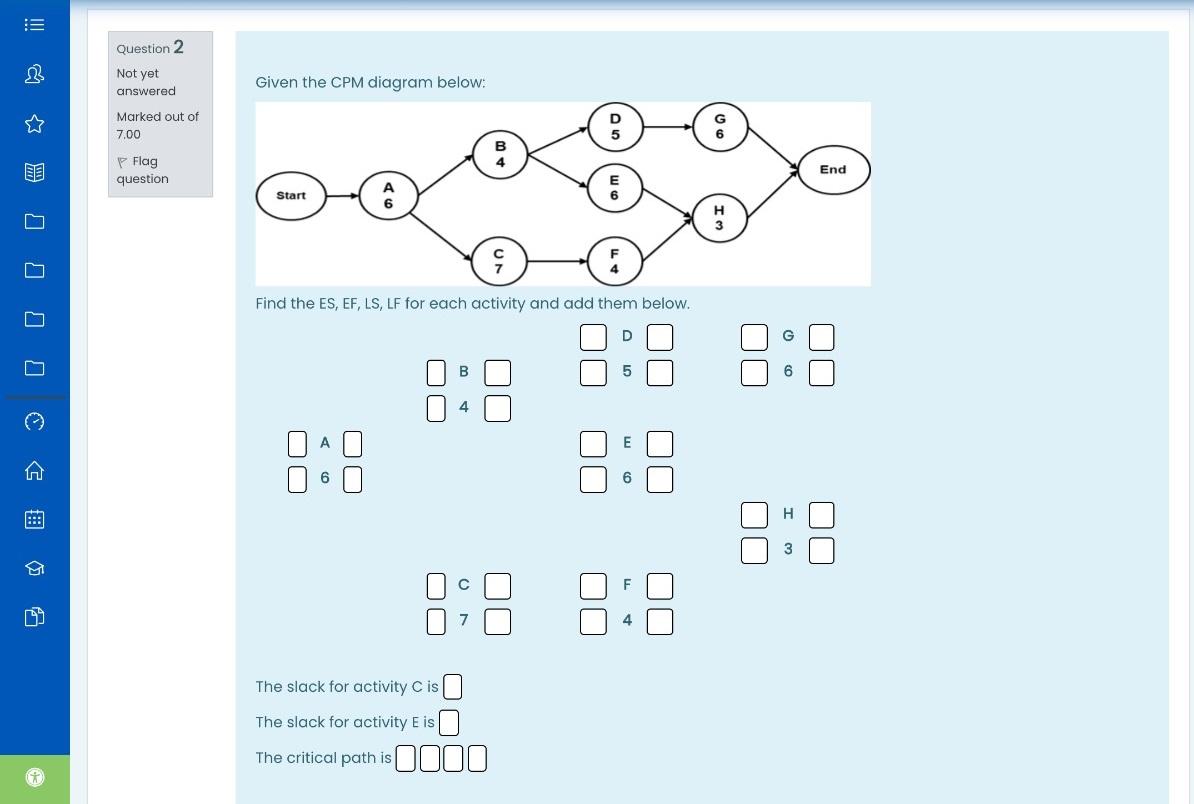 Question 2

Not yet answered

Marked out of 7.00

Flag question

Given the CPM diagram below:

Start

A
6

B
4

C
7

D
5

E
6

F
4

G
6

H
3

End

Find the ES, EF, LS, LF for each activity and add them below.

D
5

G
6

B
4

A
6

E
6

H
3

C
7

F
4

The slack for activity C is

The slack for activity E is

The critical path is