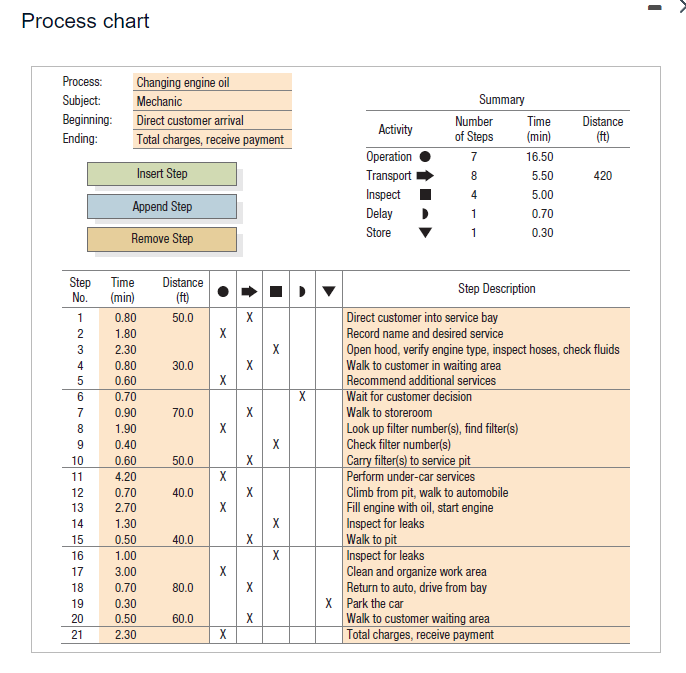 Process chart

Process: Changing engine oil
Subject: Mechanic
Beginning: Direct customer arrival
Ending: Total charges, receive payment

Insert Step

Append Step

Remove Step

Summary

| Activity | Number of Steps | Time (min) | Distance (ft) |
|---|---|---|---|
| Operation ● | 7 | 16.50 | |
| Transport ➡ | 8 | 5.50 | 420 |
| Inspect ■ | 4 | 5.00 | |
| Delay ◗ | 1 | 0.70 | |
| Store ▼ | 1 | 0.30 | |

| Step No. | Time (min) | Distance (ft) | ● | ➡ | ■ | ◗ | ▼ | Step Description |
|---|---|---|---|---|---|---|---|---|
| 1 | 0.80 | 50.0 | | X | | | | Direct customer into service bay |
| 2 | 1.80 | | X | | | | | Record name and desired service |
| 3 | 2.30 | | | | X | | | Open hood, verify engine type, inspect hoses, check fluids |
| 4 | 0.80 | 30.0 | | X | | | | Walk to customer in waiting area |
| 5 | 0.60 | | X | | | | | Recommend additional services |
| 6 | 0.70 | | | | | X | | Wait for customer decision |
| 7 | 0.90 | 70.0 | | X | | | | Walk to storeroom |
| 8 | 1.90 | | X | | | | | Look up filter number(s), find filter(s) |
| 9 | 0.40 | | | | X | | | Check filter number(s) |
| 10 | 0.60 | 50.0 | | X | | | | Carry filter(s) to service pit |
| 11 | 4.20 | | X | | | | | Perform under-car services |
| 12 | 0.70 | 40.0 | | X | | | | Climb from pit, walk to automobile |
| 13 | 2.70 | | X | | | | | Fill engine with oil, start engine |
| 14 | 1.30 | | | | X | | | Inspect for leaks |
| 15 | 0.50 | 40.0 | | X | | | | Walk to pit |
| 16 | 1.00 | | | | X | | | Inspect for leaks |
| 17 | 3.00 | | X | | | | | Clean and organize work area |
| 18 | 0.70 | 80.0 | | X | | | | Return to auto, drive from bay |
| 19 | 0.30 | | | | | | X | Park the car |
| 20 | 0.50 | 60.0 | | X | | | | Walk to customer waiting area |
| 21 | 2.30 | | X | | | | | Total charges, receive payment |