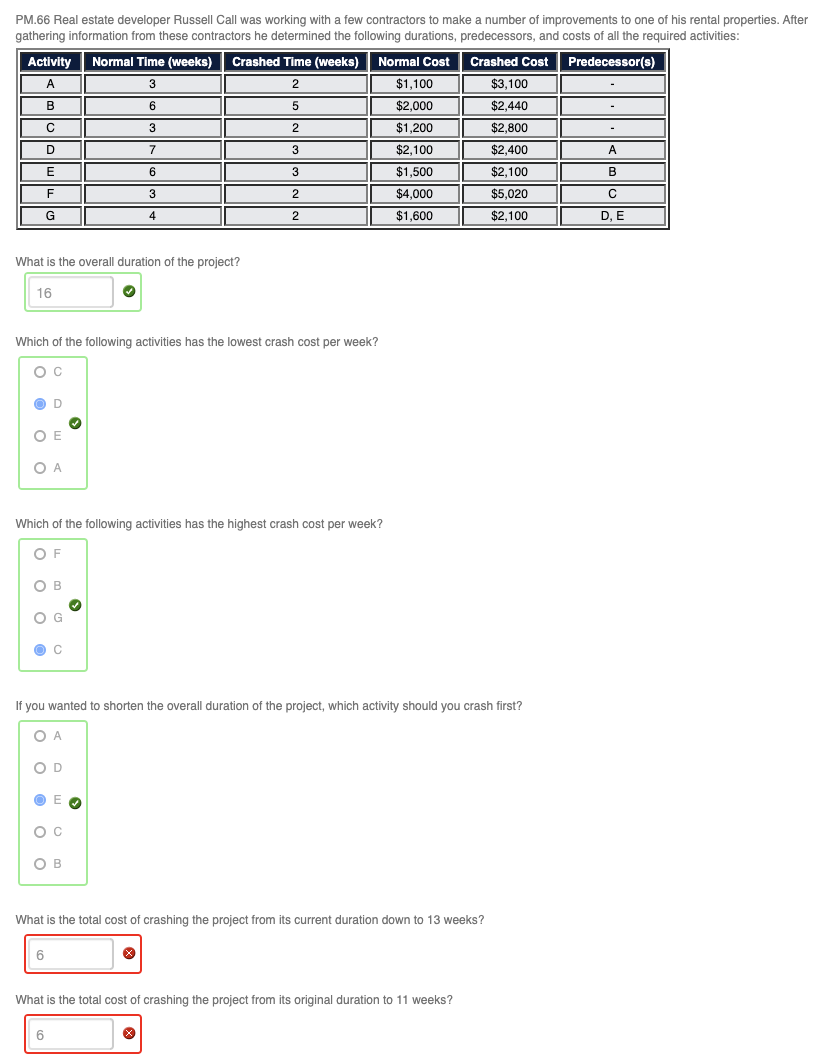 PM.66 Real estate developer Russell Call was working with a few contractors to make a number of improvements to one of his rental properties. After gathering information from these contractors he determined the following durations, predecessors, and costs of all the required activities:

| Activity | Normal Time (weeks) | Crashed Time (weeks) | Normal Cost | Crashed Cost | Predecessor(s) |
|---|---|---|---|---|---|
| A | 3 | 2 | $1,100 | $3,100 | - |
| B | 6 | 5 | $2,000 | $2,440 | - |
| C | 3 | 2 | $1,200 | $2,800 | - |
| D | 7 | 3 | $2,100 | $2,400 | A |
| E | 6 | 3 | $1,500 | $2,100 | B |
| F | 3 | 2 | $4,000 | $5,020 | C |
| G | 4 | 2 | $1,600 | $2,100 | D, E |

What is the overall duration of the project?

16

Which of the following activities has the lowest crash cost per week?

C

D

E

A

Which of the following activities has the highest crash cost per week?

F

B

G

C

If you wanted to shorten the overall duration of the project, which activity should you crash first?

A

D

E

C

B

What is the total cost of crashing the project from its current duration down to 13 weeks?

6

What is the total cost of crashing the project from its original duration to 11 weeks?

6