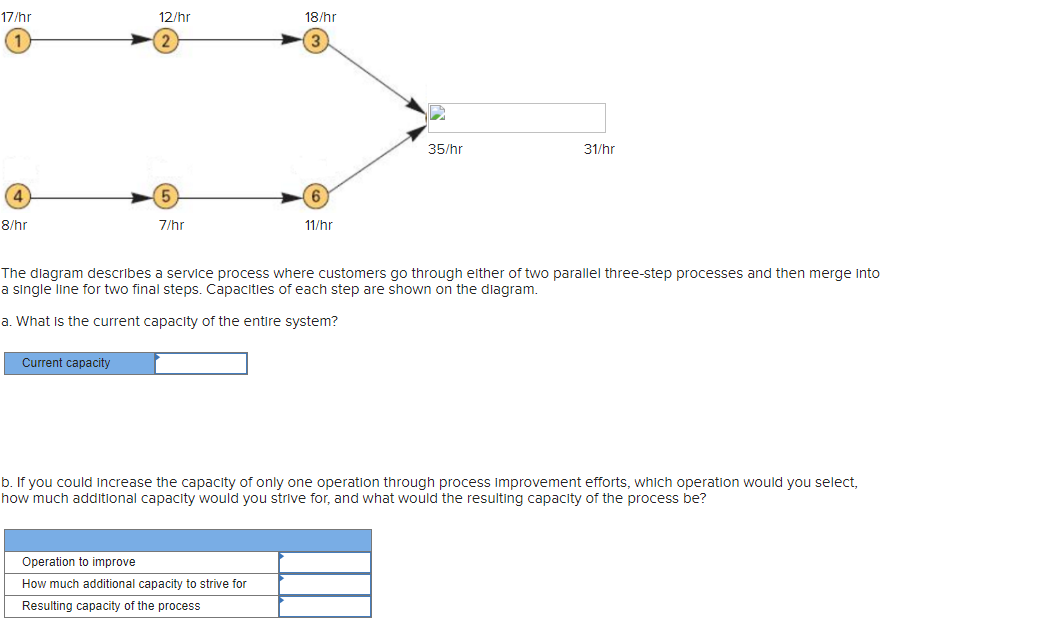 17/hr 12/hr 18/hr

1 2 3

35/hr 31/hr

4 5 6

8/hr 7/hr 11/hr

The diagram describes a service process where customers go through either of two parallel three-step processes and then merge into a single line for two final steps. Capacities of each step are shown on the diagram.

a. What is the current capacity of the entire system?

| Current capacity | |
|---|---|

b. If you could increase the capacity of only one operation through process improvement efforts, which operation would you select, how much additional capacity would you strive for, and what would the resulting capacity of the process be?

| | |
|---|---|
| Operation to improve | |
| How much additional capacity to strive for | |
| Resulting capacity of the process | |