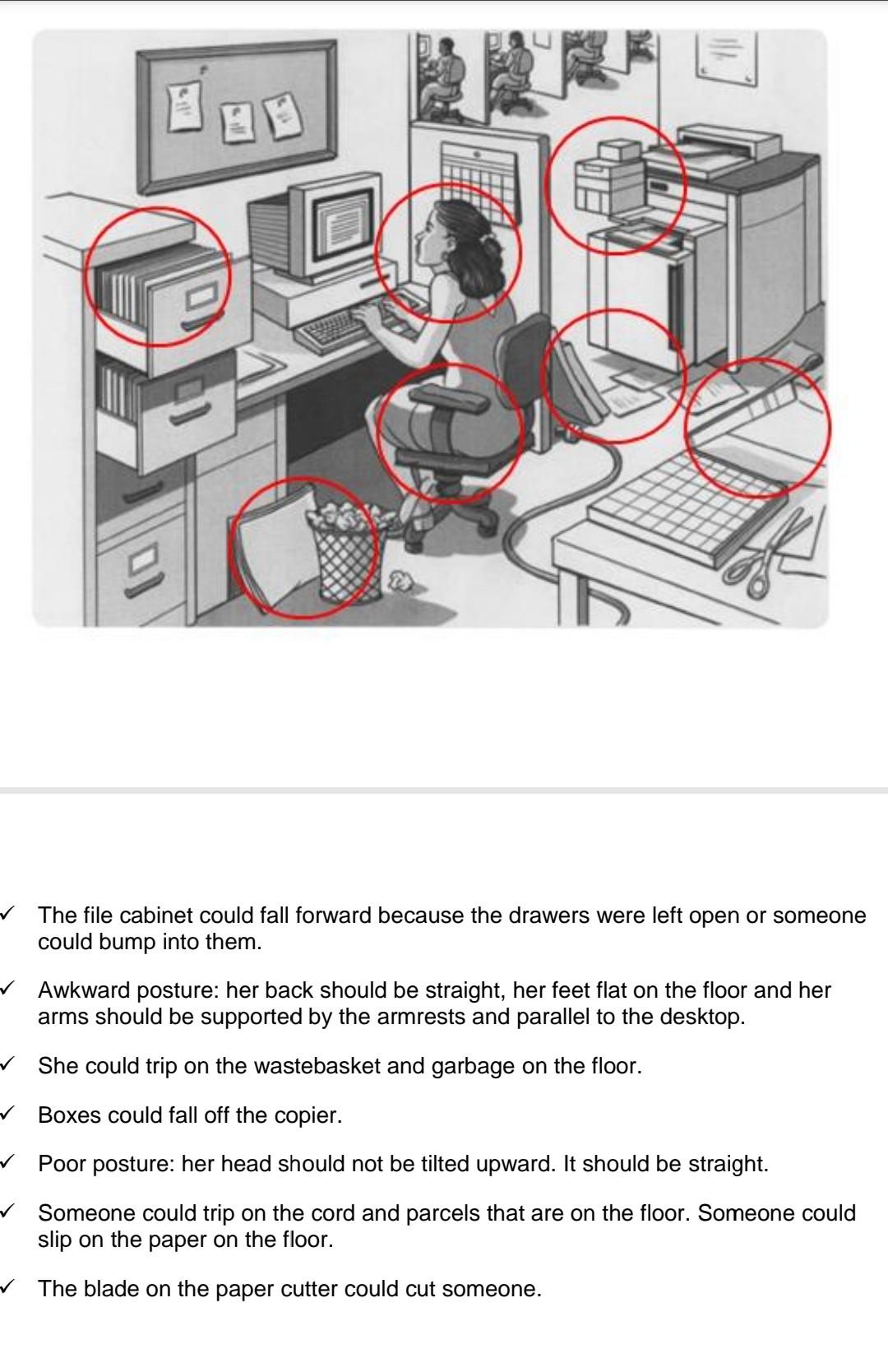 ✓ The file cabinet could fall forward because the drawers were left open or someone could bump into them.

✓ Awkward posture: her back should be straight, her feet flat on the floor and her arms should be supported by the armrests and parallel to the desktop.

✓ She could trip on the wastebasket and garbage on the floor.

✓ Boxes could fall off the copier.

✓ Poor posture: her head should not be tilted upward. It should be straight.

✓ Someone could trip on the cord and parcels that are on the floor. Someone could slip on the paper on the floor.

✓ The blade on the paper cutter could cut someone.