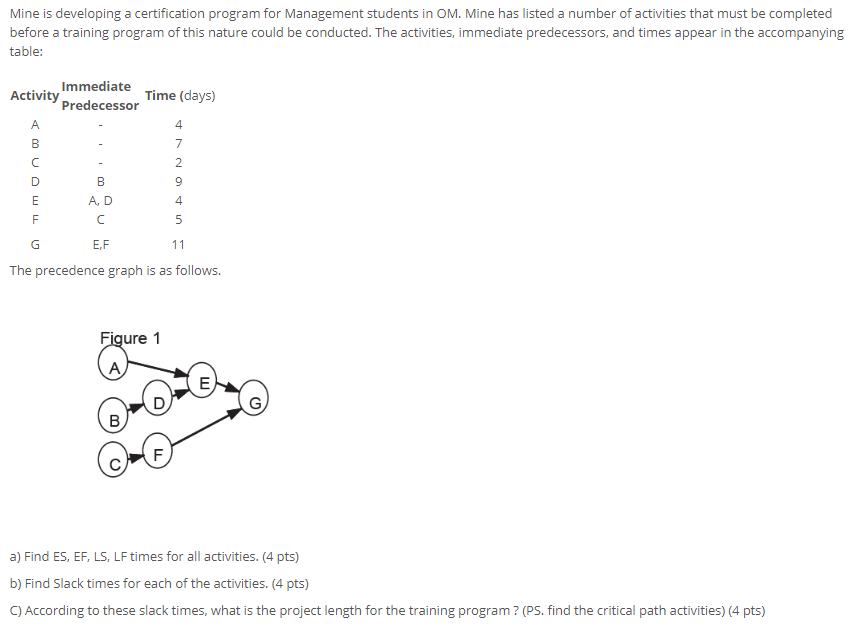 Mine is developing a certification program for Management students in OM. Mine has listed a number of activities that must be completed before a training program of this nature could be conducted. The activities, immediate predecessors, and times appear in the accompanying table:

| Activity | Immediate Predecessor | Time (days) |
|---|---|---|
| A | - | 4 |
| B | - | 7 |
| C | - | 2 |
| D | B | 9 |
| E | A, D | 4 |
| F | C | 5 |
| G | E,F | 11 |

The precedence graph is as follows.

Figure 1

A
E
D
G
B
F
C

a) Find ES, EF, LS, LF times for all activities. (4 pts)

b) Find Slack times for each of the activities. (4 pts)

C) According to these slack times, what is the project length for the training program ? (PS. find the critical path activities) (4 pts)