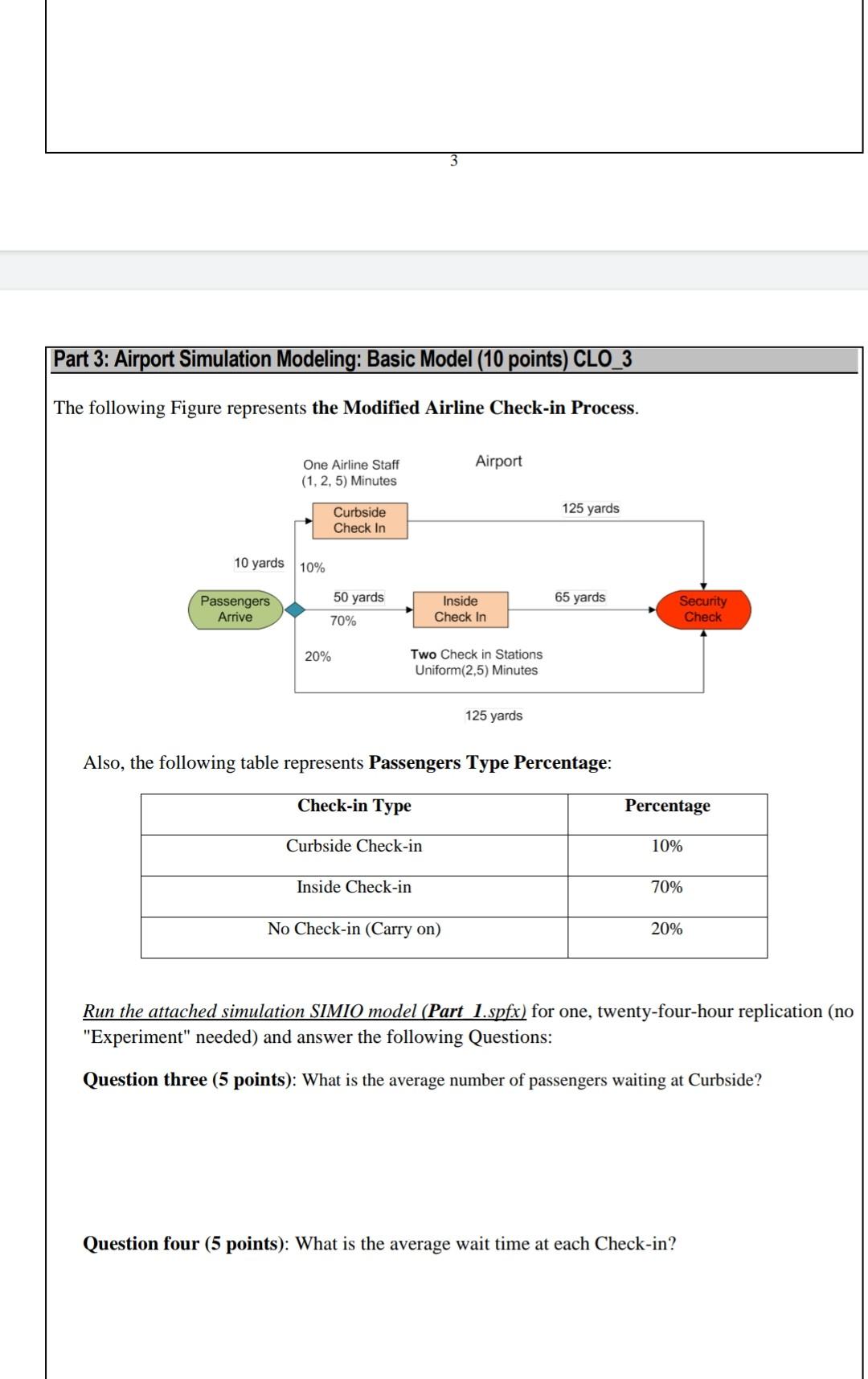 3

Part 3: Airport Simulation Modeling: Basic Model (10 points) CLO_3

The following Figure represents the Modified Airline Check-in Process.

One Airline Staff
(1, 2, 5) Minutes

Airport

Curbside Check In

125 yards

10 yards

10%

Passengers Arrive

50 yards

70%

Inside Check In

65 yards

Security Check

20%

Two Check in Stations
Uniform(2,5) Minutes

125 yards

Also, the following table represents Passengers Type Percentage:

| Check-in Type | Percentage |
|---|---|
| Curbside Check-in | 10% |
| Inside Check-in | 70% |
| No Check-in (Carry on) | 20% |

Run the attached simulation SIMIO model (Part_1.spfx) for one, twenty-four-hour replication (no "Experiment" needed) and answer the following Questions:

Question three (5 points): What is the average number of passengers waiting at Curbside?

Question four (5 points): What is the average wait time at each Check-in?