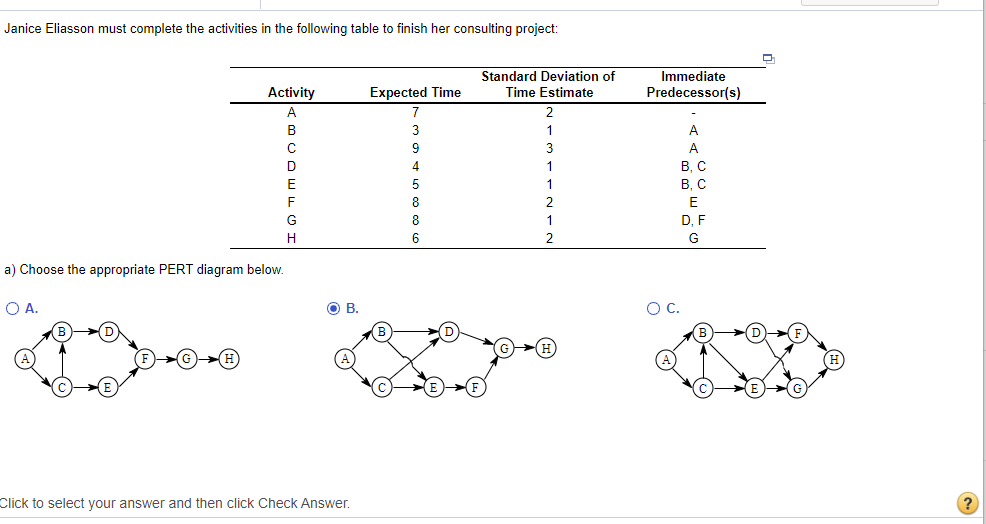 Janice Eliasson must complete the activities in the following table to finish her consulting project:

| Activity | Expected Time | Standard Deviation of Time Estimate | Immediate Predecessor(s) |
|---|---|---|---|
| A | 7 | 2 | - |
| B | 3 | 1 | A |
| C | 9 | 3 | A |
| D | 4 | 1 | B, C |
| E | 5 | 1 | B, C |
| F | 8 | 2 | E |
| G | 8 | 1 | D, F |
| H | 6 | 2 | G |

a) Choose the appropriate PERT diagram below.

A.

A B C D E F G H

B.

A B C D E F G H

C.

A B C D E F G H

Click to select your answer and then click Check Answer.

?