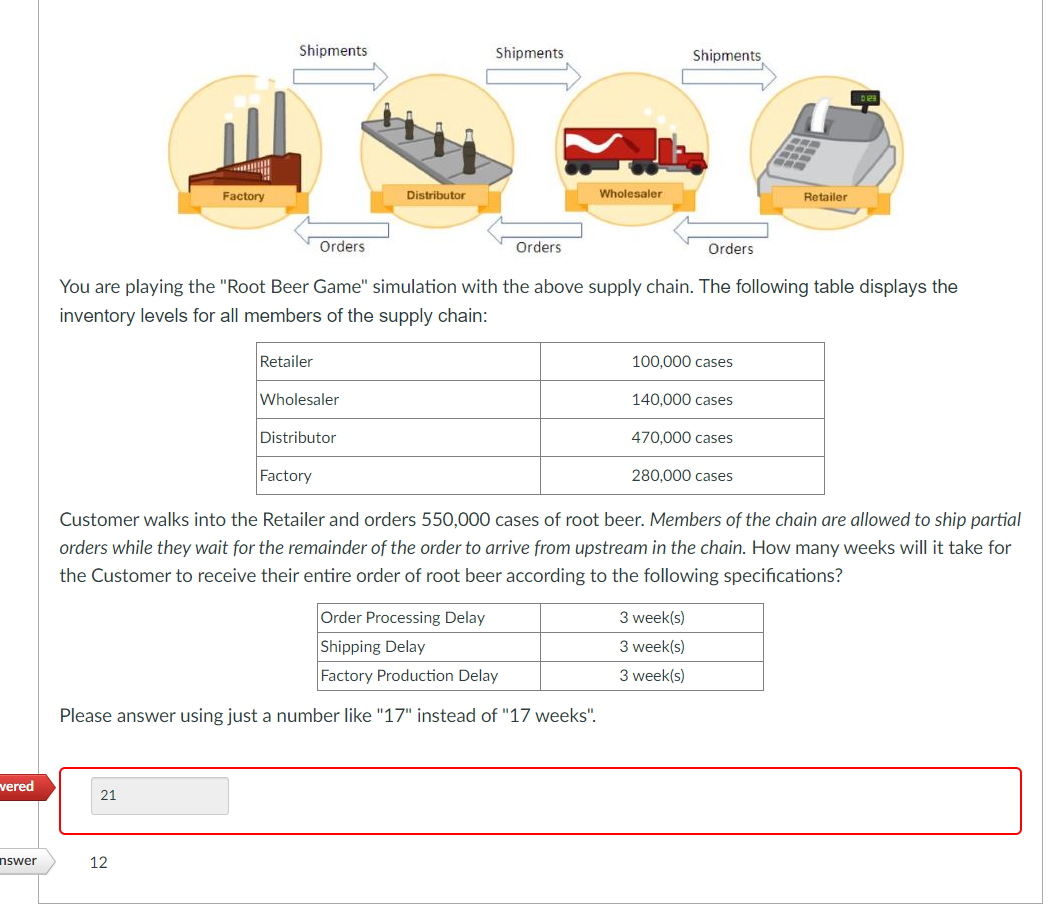 Shipments
Shipments
Shipments

Factory
Distributor
Wholesaler
Retailer

Orders
Orders
Orders

You are playing the "Root Beer Game" simulation with the above supply chain. The following table displays the inventory levels for all members of the supply chain:

| Retailer | 100,000 cases |
|---|---|
| Wholesaler | 140,000 cases |
| Distributor | 470,000 cases |
| Factory | 280,000 cases |

Customer walks into the Retailer and orders 550,000 cases of root beer. Members of the chain are allowed to ship partial orders while they wait for the remainder of the order to arrive from upstream in the chain. How many weeks will it take for the Customer to receive their entire order of root beer according to the following specifications?

| Order Processing Delay | 3 week(s) |
|---|---|
| Shipping Delay | 3 week(s) |
| Factory Production Delay | 3 week(s) |

Please answer using just a number like "17" instead of "17 weeks".

vered
21

nswer
12