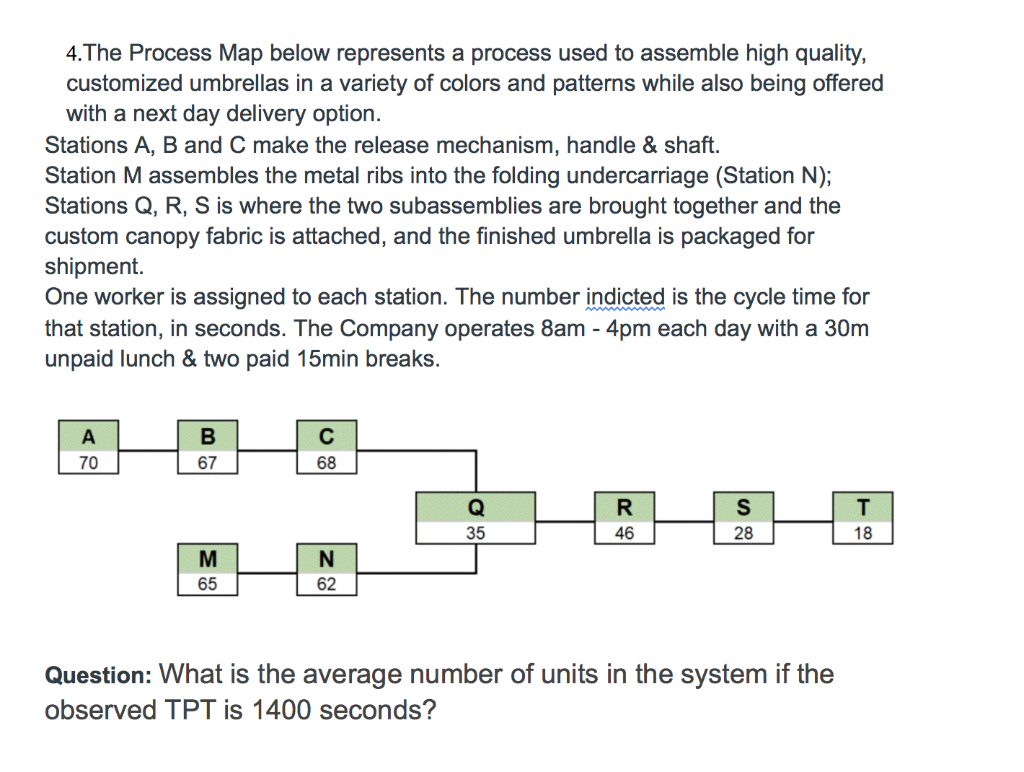 4.The Process Map below represents a process used to assemble high quality, customized umbrellas in a variety of colors and patterns while also being offered with a next day delivery option.
Stations A, B and C make the release mechanism, handle & shaft.
Station M assembles the metal ribs into the folding undercarriage (Station N);
Stations Q, R, S is where the two subassemblies are brought together and the custom canopy fabric is attached, and the finished umbrella is packaged for shipment.
One worker is assigned to each station. The number indicted is the cycle time for that station, in seconds. The Company operates 8am - 4pm each day with a 30m unpaid lunch & two paid 15min breaks.

A
70

B
67

C
68

Q
35

R
46

S
28

T
18

M
65

N
62

Question: What is the average number of units in the system if the observed TPT is 1400 seconds?