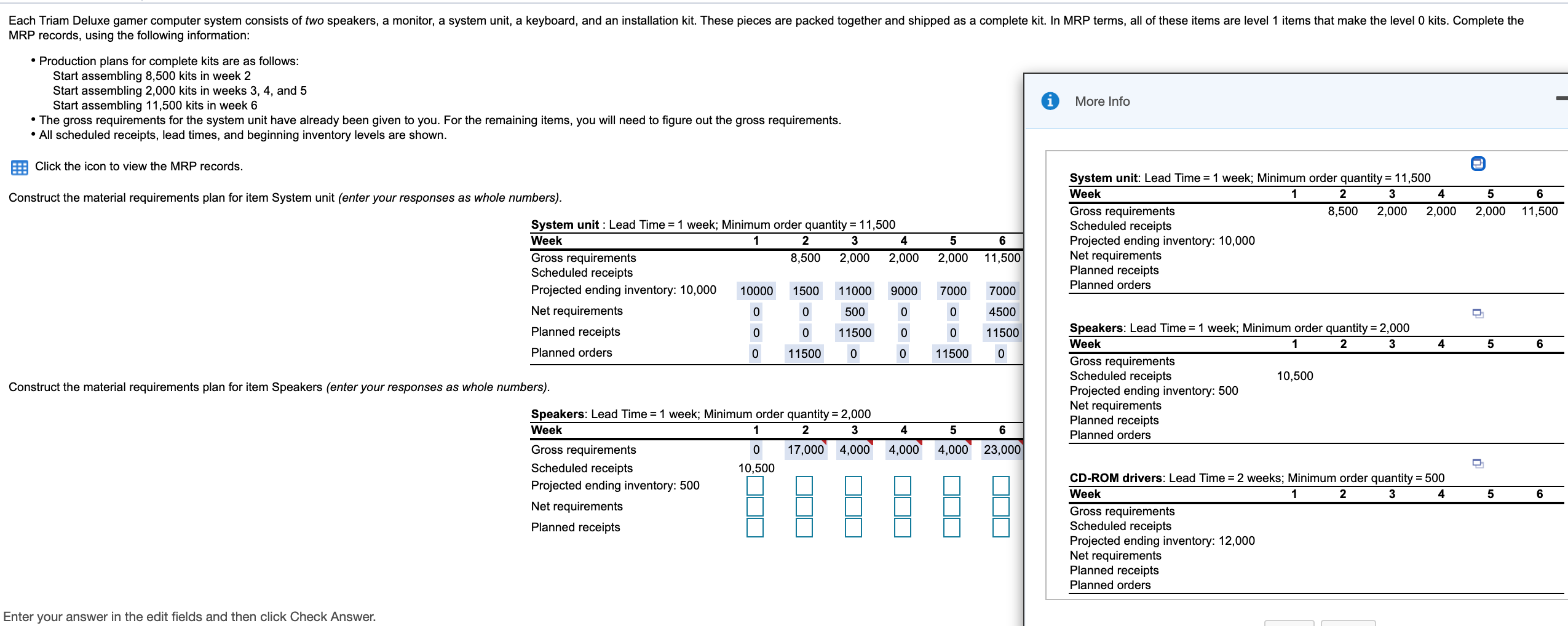 Each Triam Deluxe gamer computer system consists of two speakers, a monitor, a system unit, a keyboard, and an installation kit. These pieces are packed together and shipped as a complete kit. In MRP terms, all of these items are level 1 items that make the level 0 kits. Complete the MRP records, using the following information:

• Production plans for complete kits are as follows:
Start assembling 8,500 kits in week 2
Start assembling 2,000 kits in weeks 3, 4, and 5
Start assembling 11,500 kits in week 6
• The gross requirements for the system unit have already been given to you. For the remaining items, you will need to figure out the gross requirements.
• All scheduled receipts, lead times, and beginning inventory levels are shown.

Click the icon to view the MRP records.

Construct the material requirements plan for item System unit (enter your responses as whole numbers).

System unit : Lead Time = 1 week; Minimum order quantity = 11,500

| Week | 1 | 2 | 3 | 4 | 5 | 6 |
|---|---|---|---|---|---|---|
| Gross requirements | | 8,500 | 2,000 | 2,000 | 2,000 | 11,500 |
| Scheduled receipts | | | | | | |
| Projected ending inventory: 10,000 | 10000 | 1500 | 11000 | 9000 | 7000 | 7000 |
| Net requirements | 0 | 0 | 500 | 0 | 0 | 4500 |
| Planned receipts | 0 | 0 | 11500 | 0 | 0 | 11500 |
| Planned orders | 0 | 11500 | 0 | 0 | 11500 | 0 |

Construct the material requirements plan for item Speakers (enter your responses as whole numbers).

Speakers: Lead Time = 1 week; Minimum order quantity = 2,000

| Week | 1 | 2 | 3 | 4 | 5 | 6 |
|---|---|---|---|---|---|---|
| Gross requirements | 0 | 17,000 | 4,000 | 4,000 | 4,000 | 23,000 |
| Scheduled receipts | 10,500 | | | | | |
| Projected ending inventory: 500 | | | | | | |
| Net requirements | | | | | | |
| Planned receipts | | | | | | |

Enter your answer in the edit fields and then click Check Answer.

More Info

System unit: Lead Time = 1 week; Minimum order quantity = 11,500

| Week | 1 | 2 | 3 | 4 | 5 | 6 |
|---|---|---|---|---|---|---|
| Gross requirements | | 8,500 | 2,000 | 2,000 | 2,000 | 11,500 |
| Scheduled receipts | | | | | | |
| Projected ending inventory: 10,000 | | | | | | |
| Net requirements | | | | | | |
| Planned receipts | | | | | | |
| Planned orders | | | | | | |

Speakers: Lead Time = 1 week; Minimum order quantity = 2,000

| Week | 1 | 2 | 3 | 4 | 5 | 6 |
|---|---|---|---|---|---|---|
| Gross requirements | | | | | | |
| Scheduled receipts | 10,500 | | | | | |
| Projected ending inventory: 500 | | | | | | |
| Net requirements | | | | | | |
| Planned receipts | | | | | | |
| Planned orders | | | | | | |

CD-ROM drivers: Lead Time = 2 weeks; Minimum order quantity = 500

| Week | 1 | 2 | 3 | 4 | 5 | 6 |
|---|---|---|---|---|---|---|
| Gross requirements | | | | | | |
| Scheduled receipts | | | | | | |
| Projected ending inventory: 12,000 | | | | | | |
| Net requirements | | | | | | |
| Planned receipts | | | | | | |
| Planned orders | | | | | | |