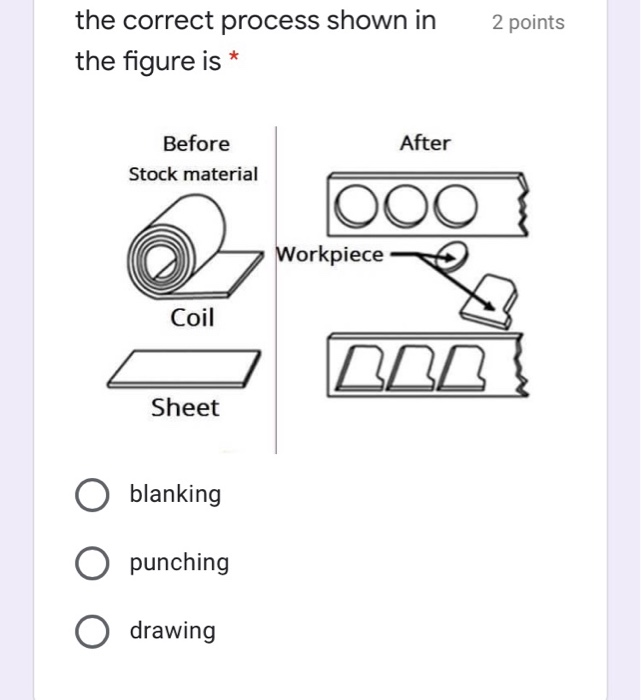 the correct process shown in the figure is *

2 points

Before

Stock material

Coil

Sheet

After

Workpiece

blanking

punching

drawing