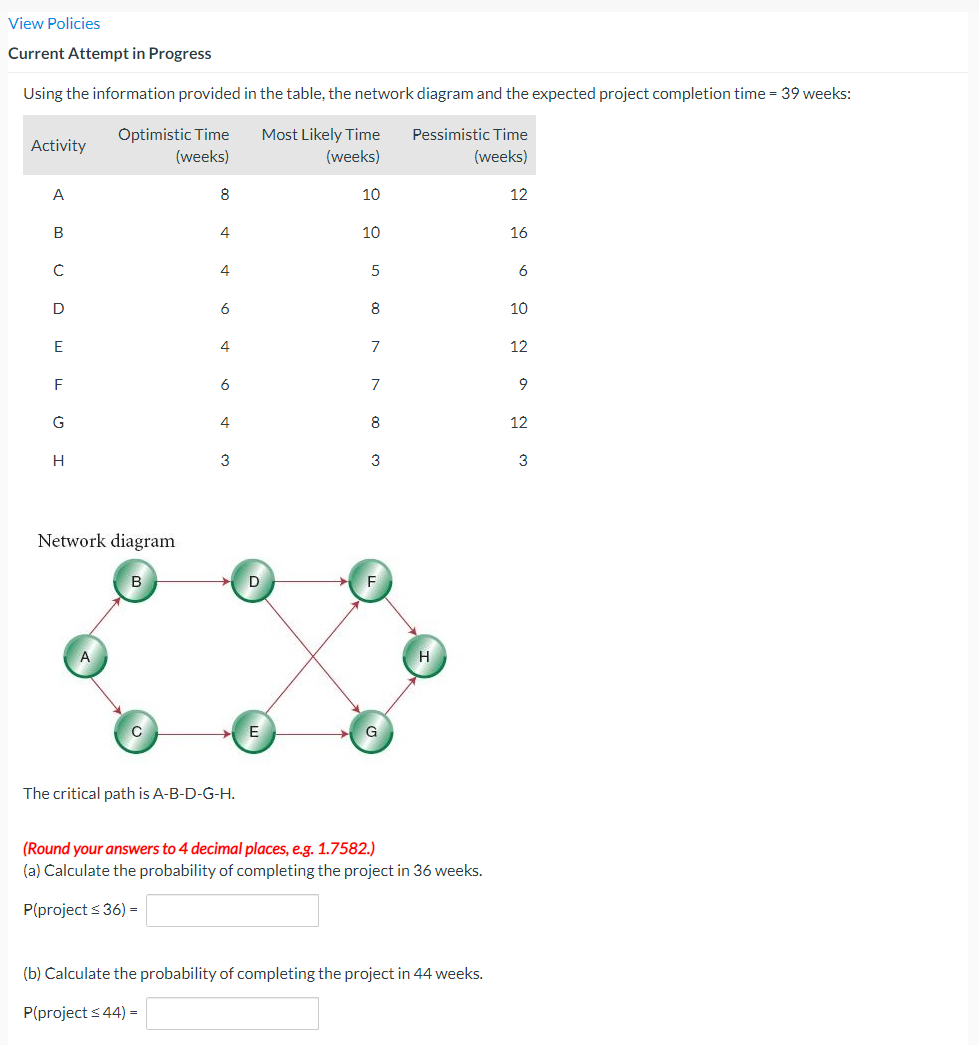 View Policies

Current Attempt in Progress

Using the information provided in the table, the network diagram and the expected project completion time = 39 weeks:

| Activity | Optimistic Time (weeks) | Most Likely Time (weeks) | Pessimistic Time (weeks) |
|---|---|---|---|
| A | 8 | 10 | 12 |
| B | 4 | 10 | 16 |
| C | 4 | 5 | 6 |
| D | 6 | 8 | 10 |
| E | 4 | 7 | 12 |
| F | 6 | 7 | 9 |
| G | 4 | 8 | 12 |
| H | 3 | 3 | 3 |

Network diagram

B D F A H C E G

The critical path is A-B-D-G-H.

(Round your answers to 4 decimal places, e.g. 1.7582.)
(a) Calculate the probability of completing the project in 36 weeks.

P(project ≤ 36) =

(b) Calculate the probability of completing the project in 44 weeks.

P(project ≤ 44) =